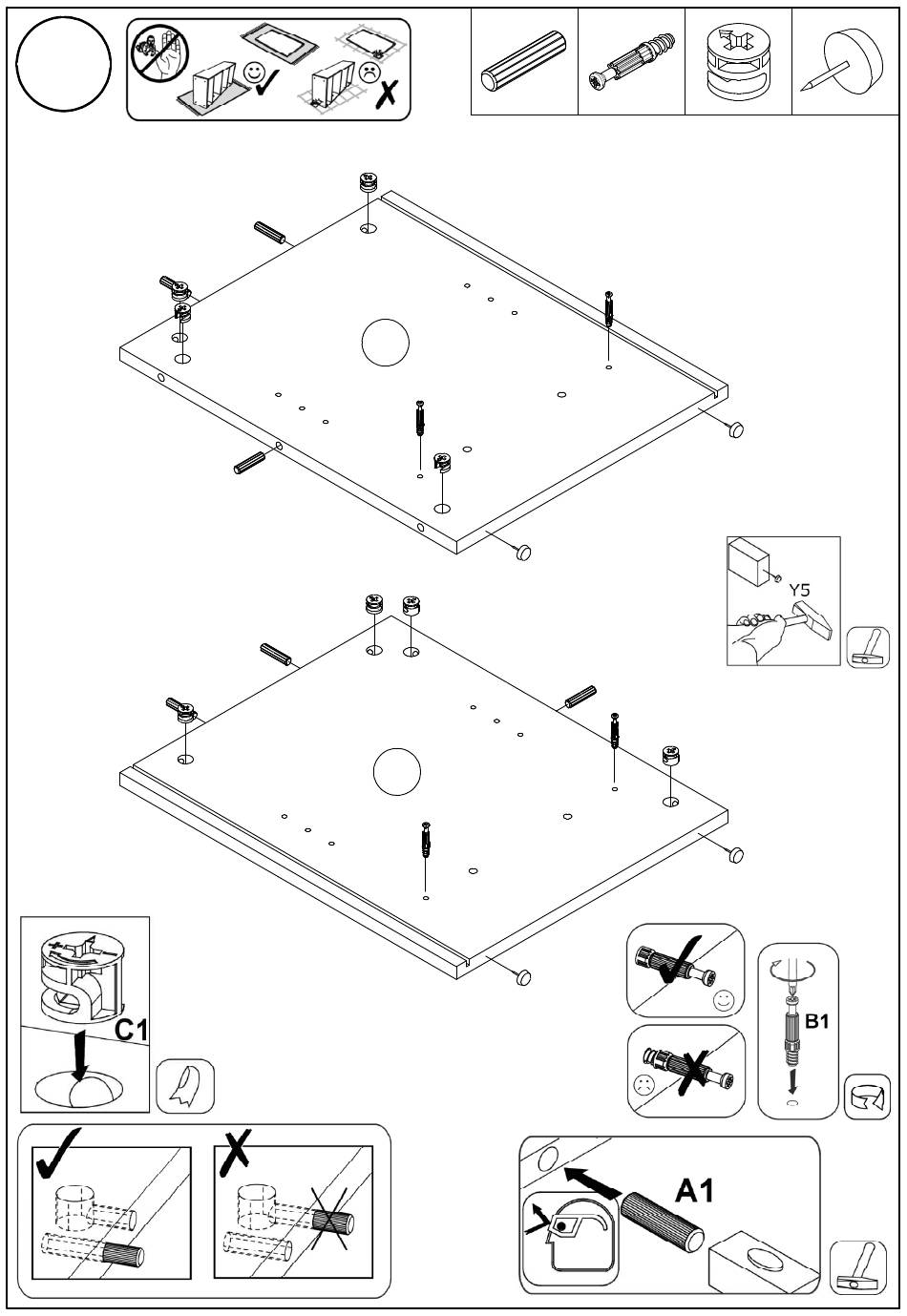 Y5

C1

B1

A1