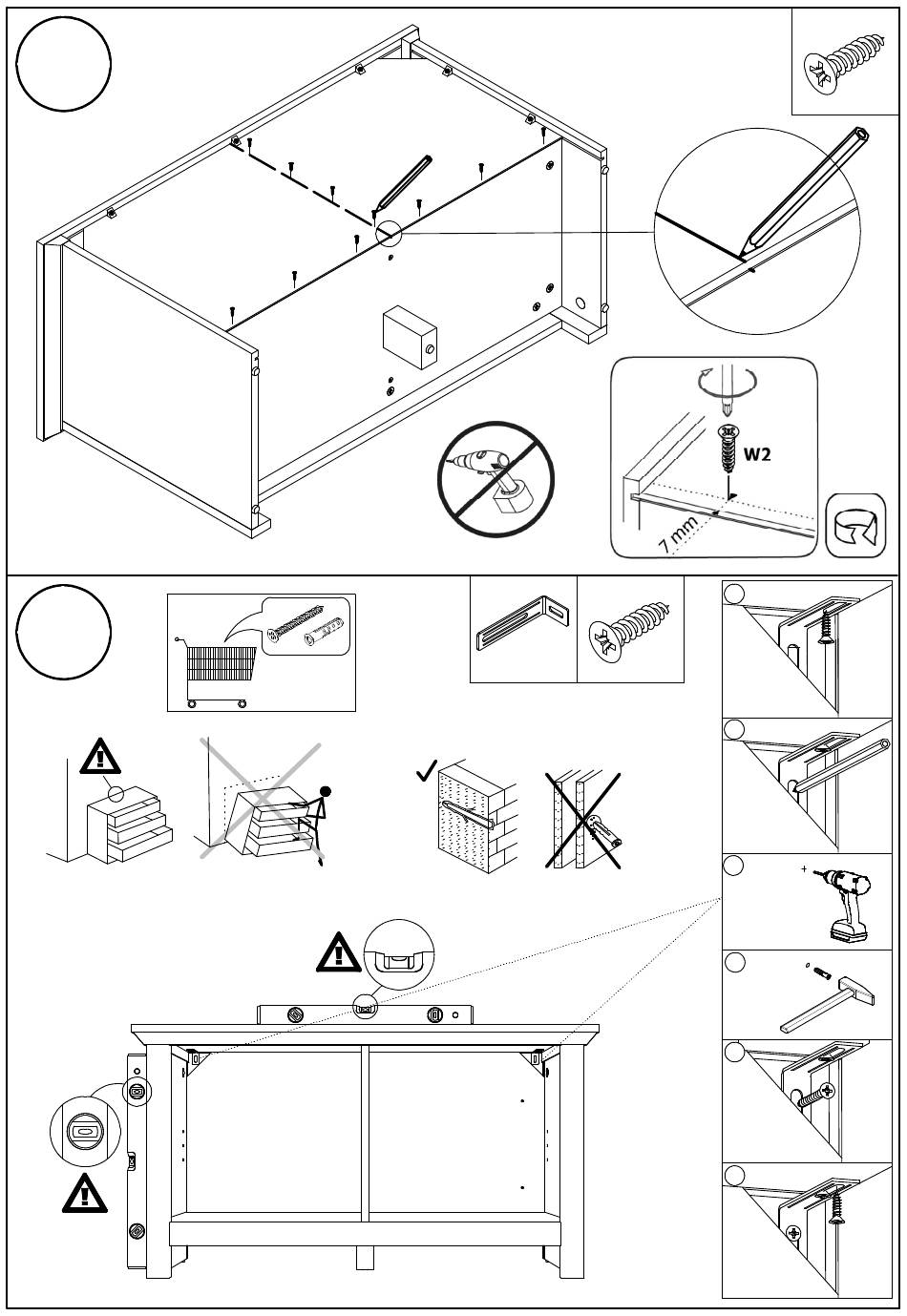 W2

7 mm