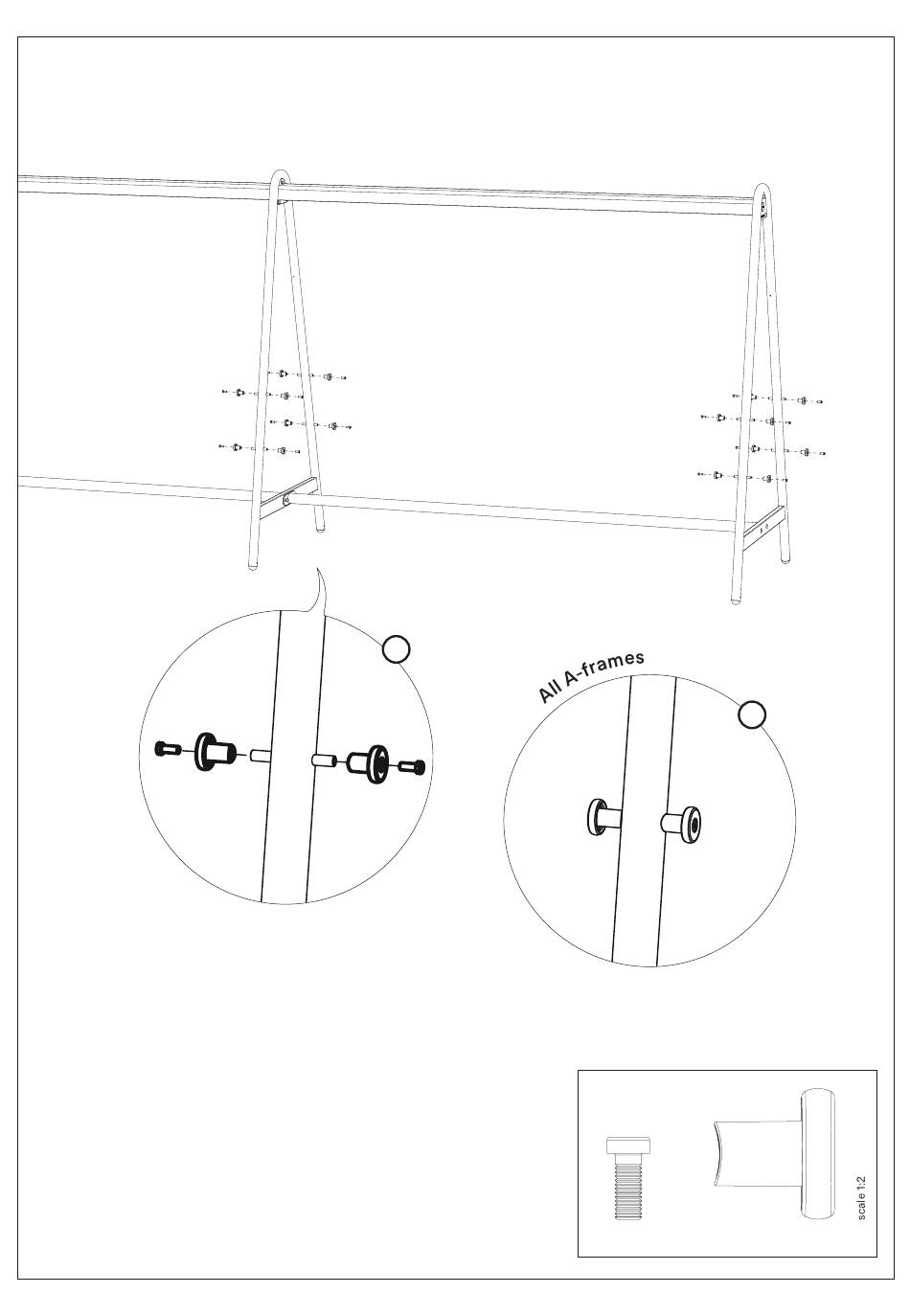 All A-frames

scale 1:2