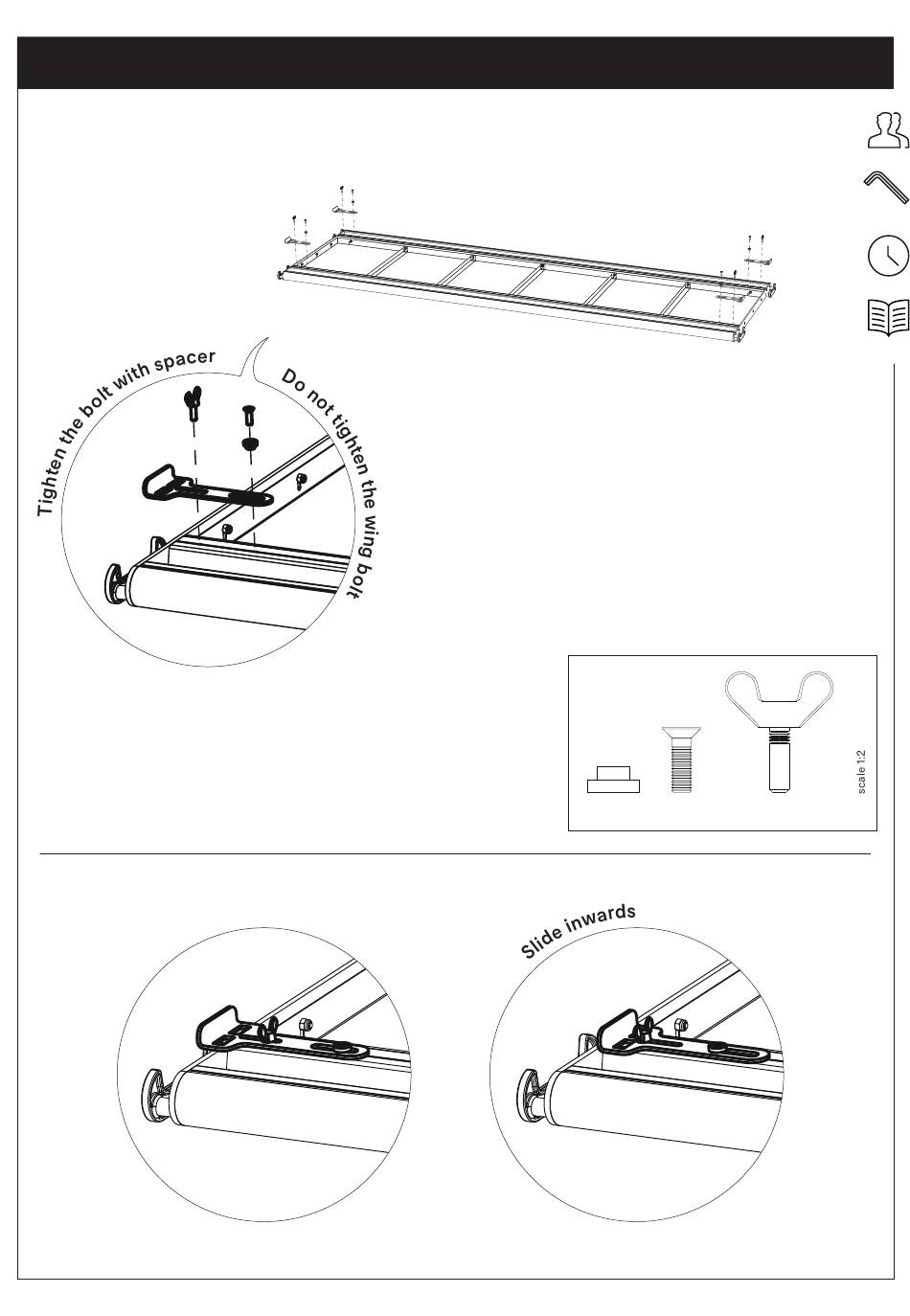 Tighten the bolt with spacer

Do not tighten the wing bolt

scale 1:2

Slide inwards