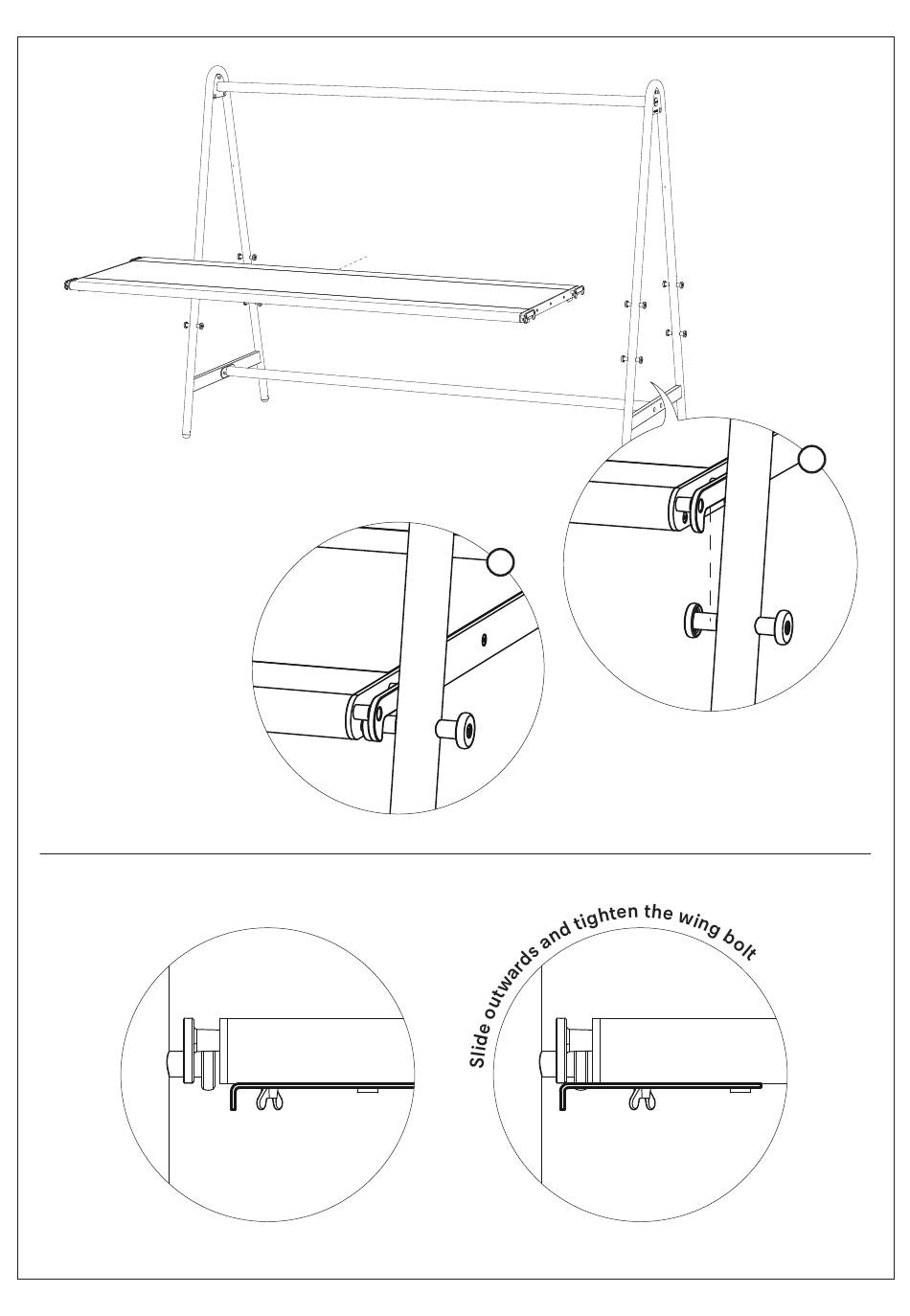 Slide outwards and tighten the wing bolt