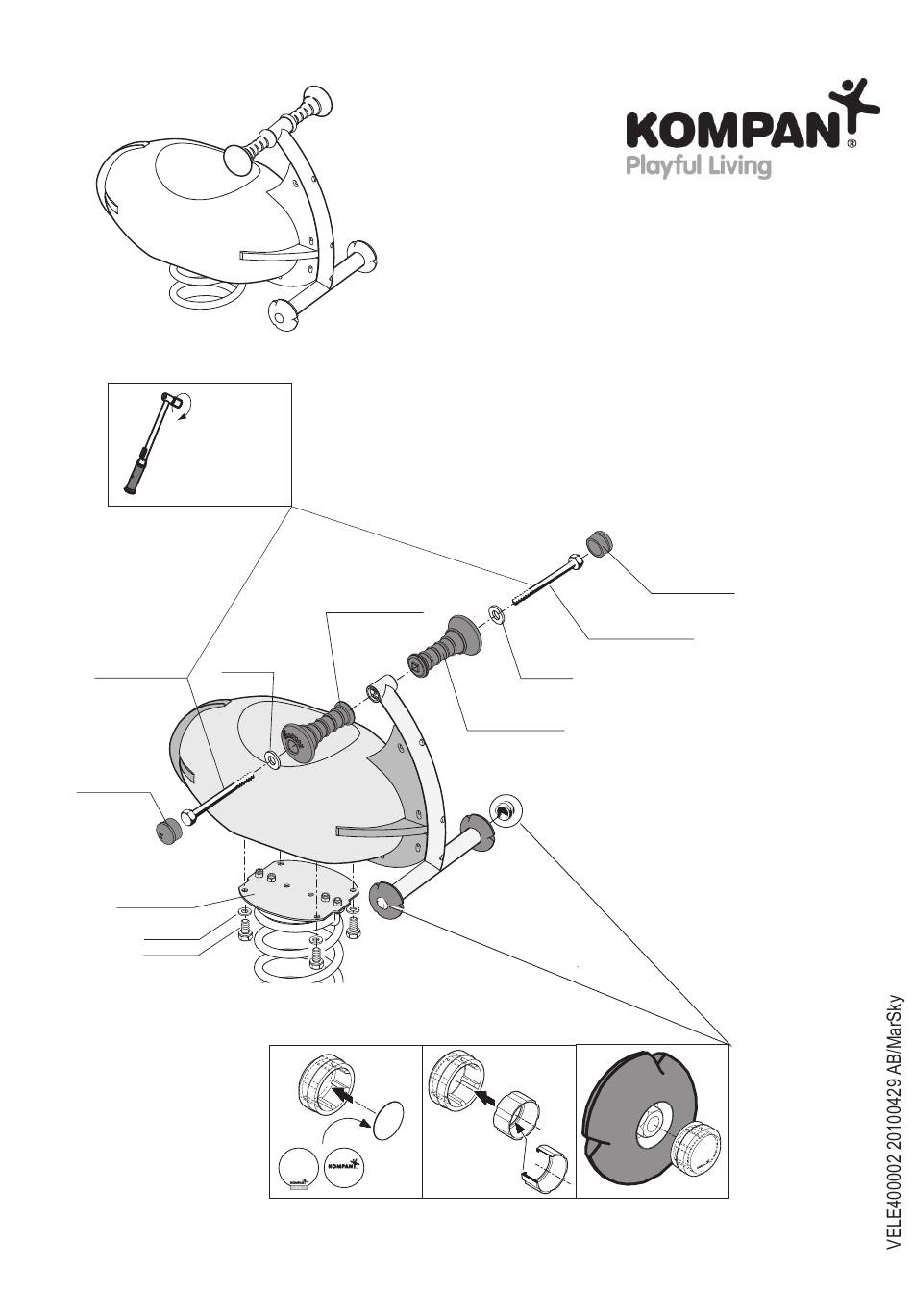 KOMPAN®
Playful Living

KOMPAN

VELE400002 20100429 AB/MarSky