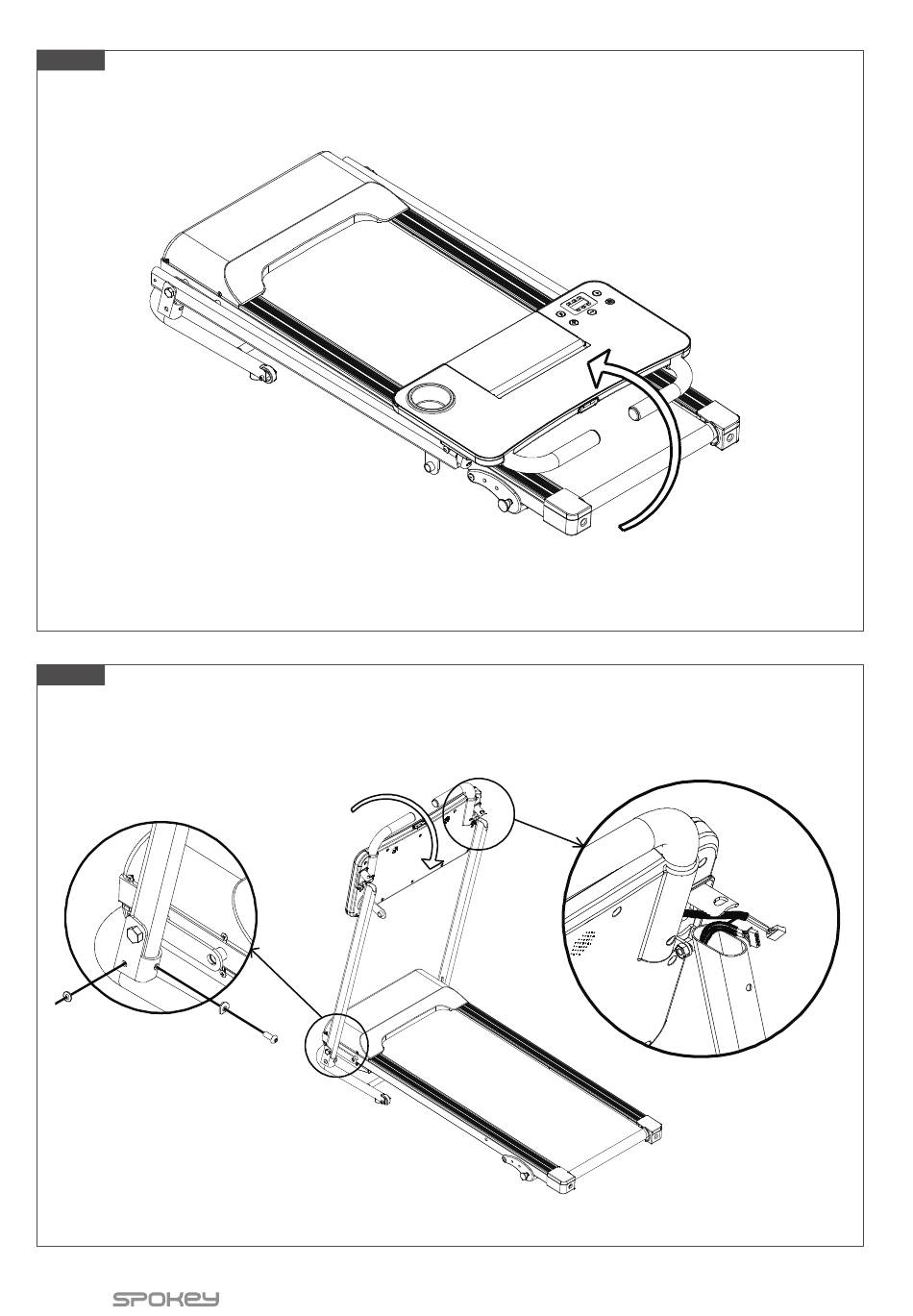 SPOKEY