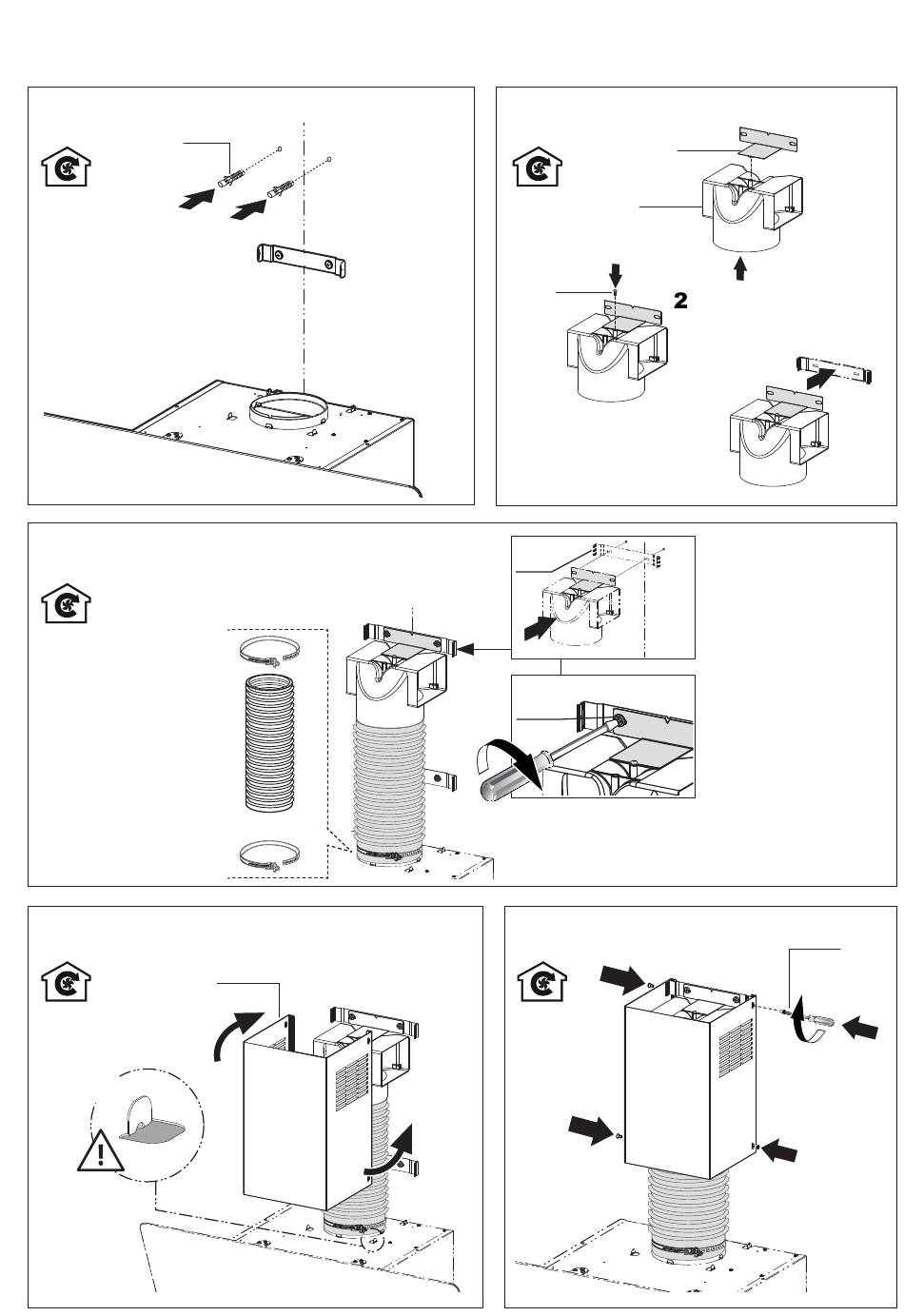 2