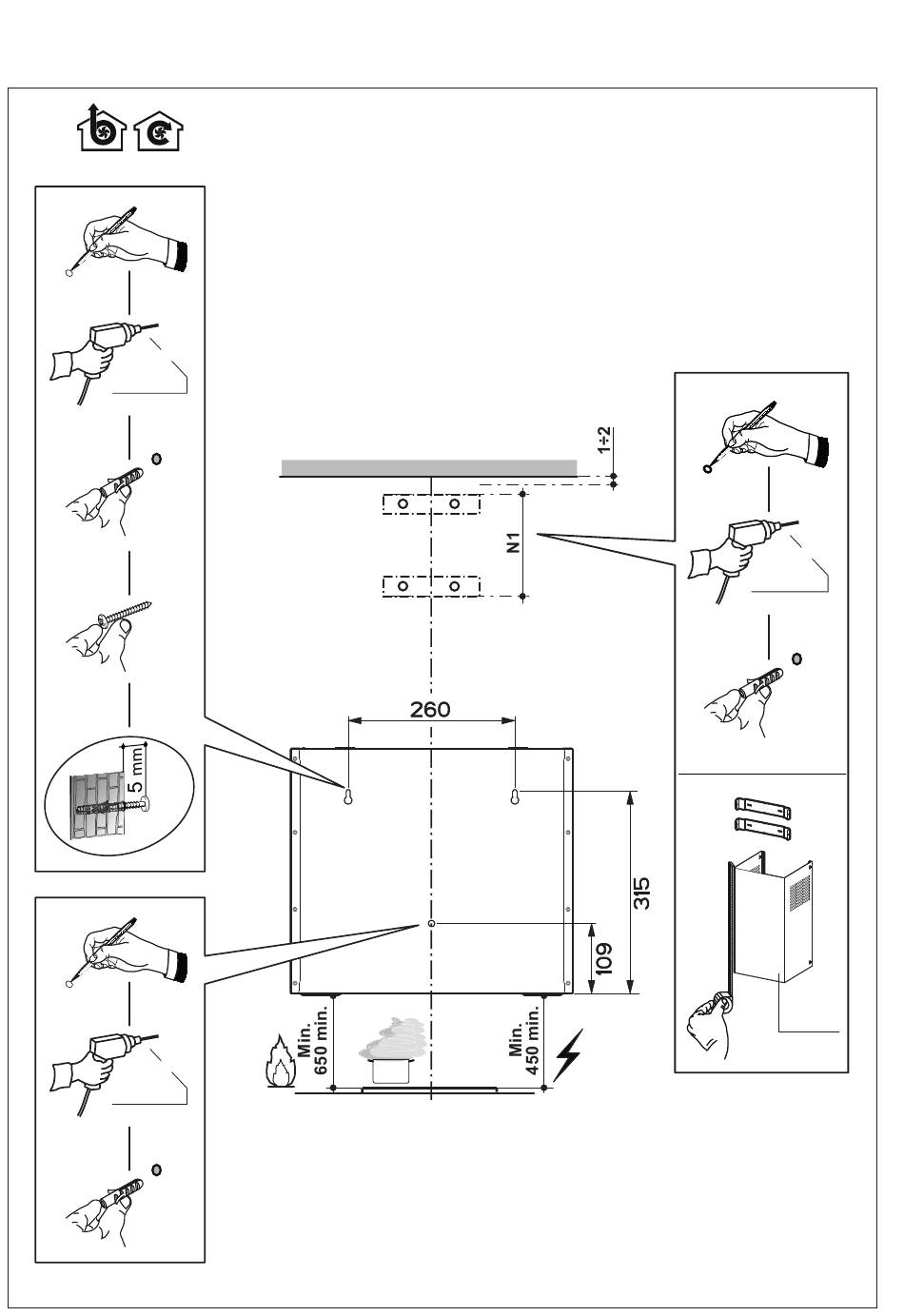 1÷2

N1

260

5 mm

315

109

Min. 650 min.

Min. 450 min.