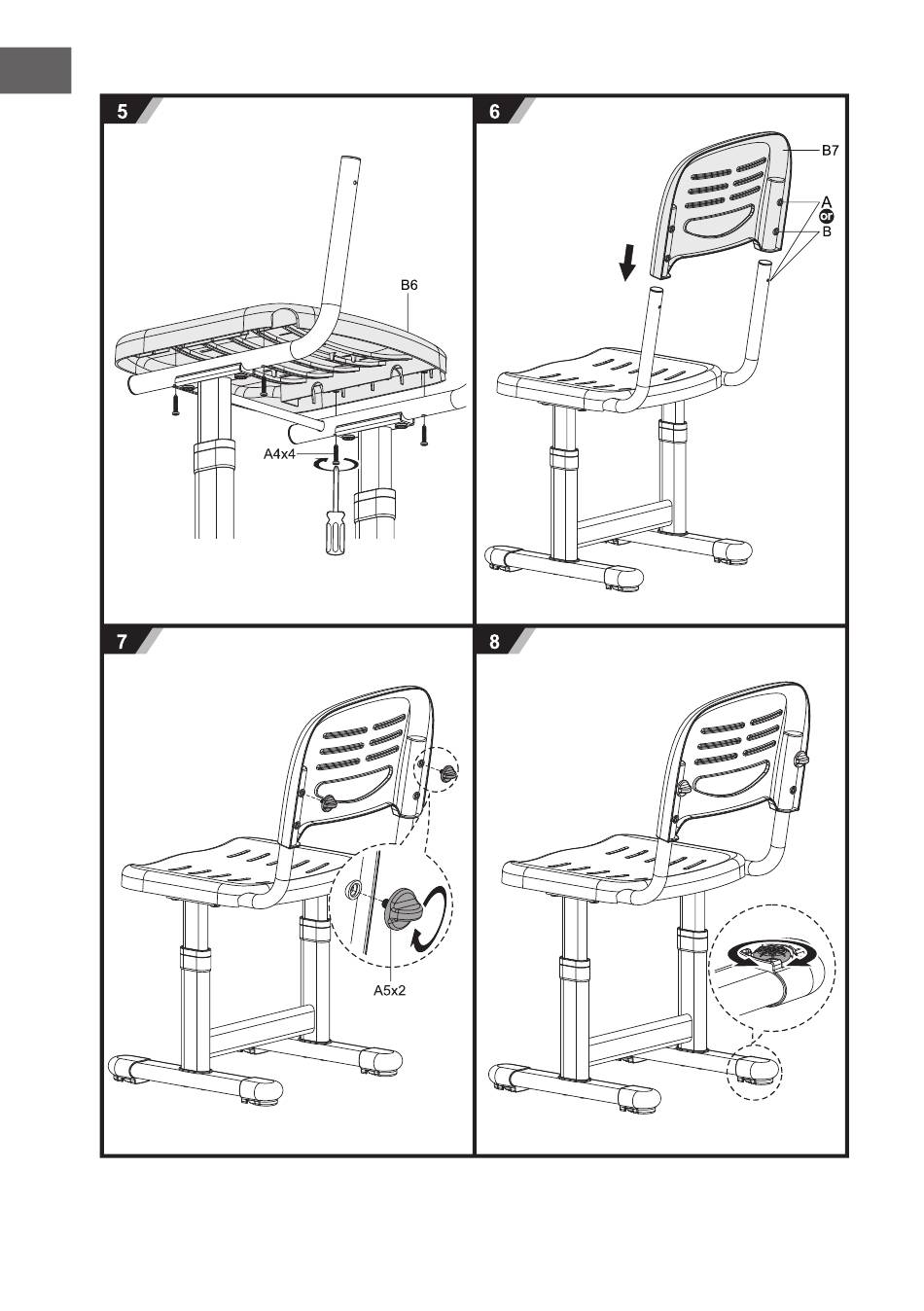 5

B6

A4x4

6

B7

A
or
B

7

A5x2

8