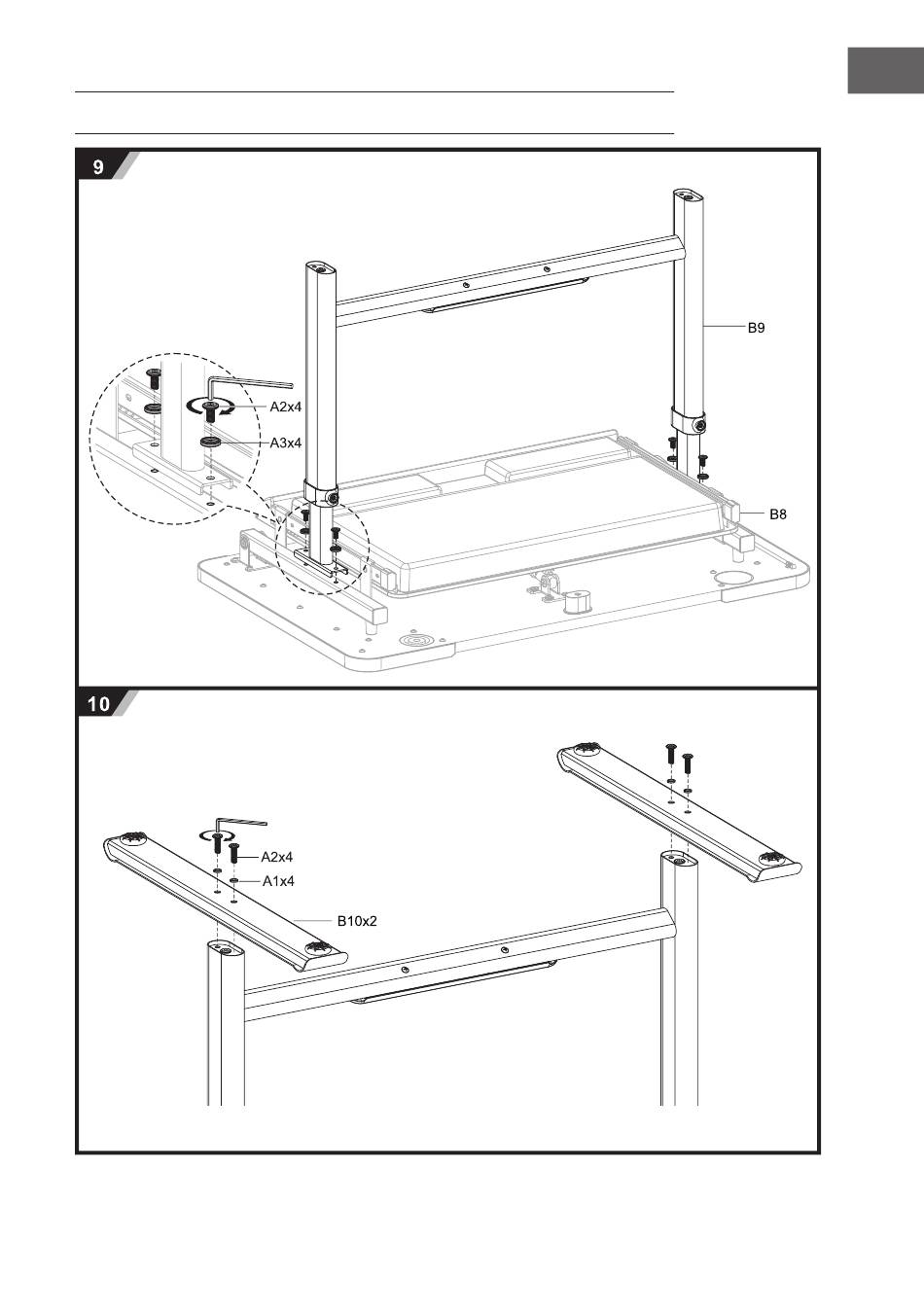 9

A2x4

A3x4

B9

B8

10

A2x4

A1x4

B10x2