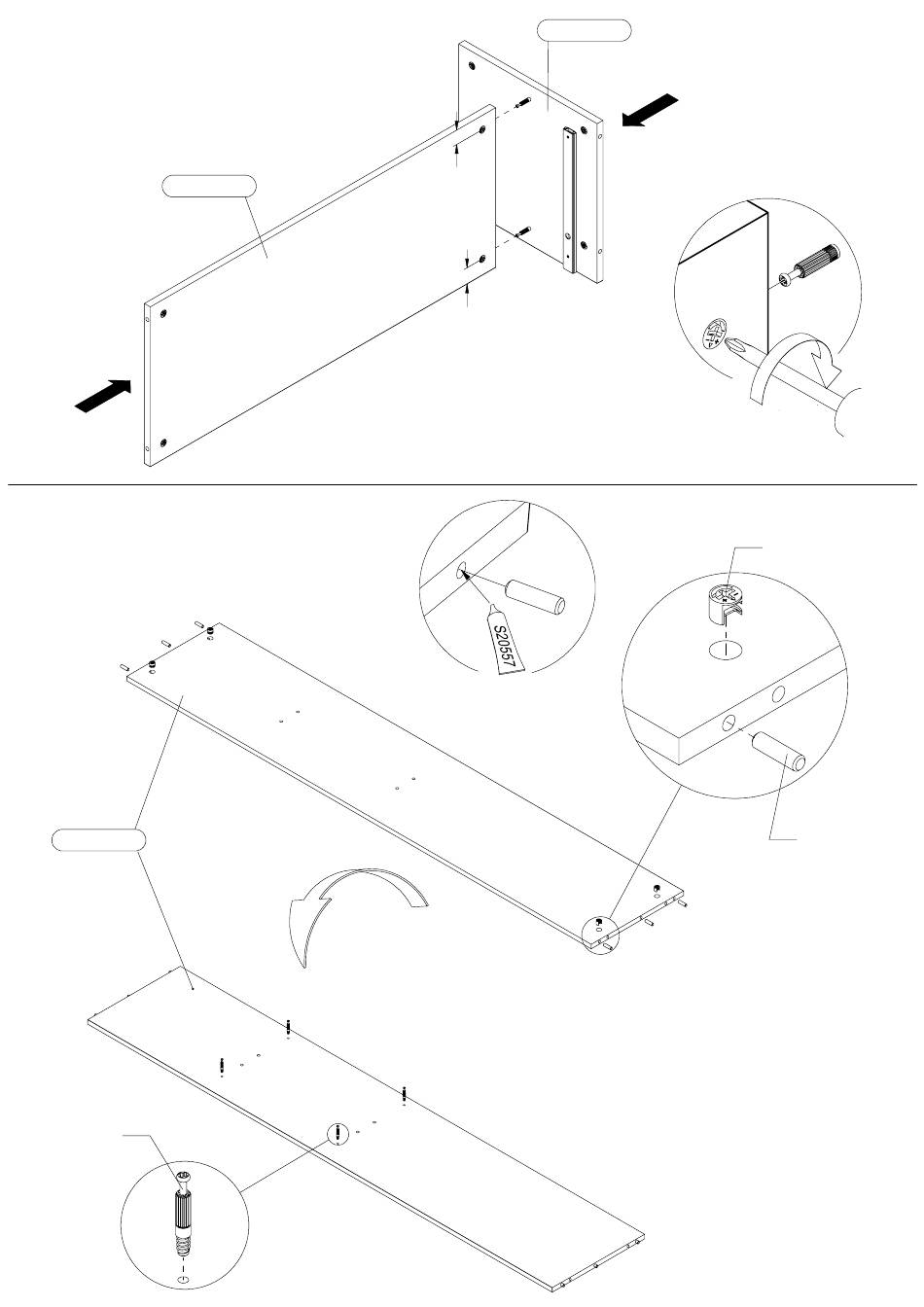 S20557