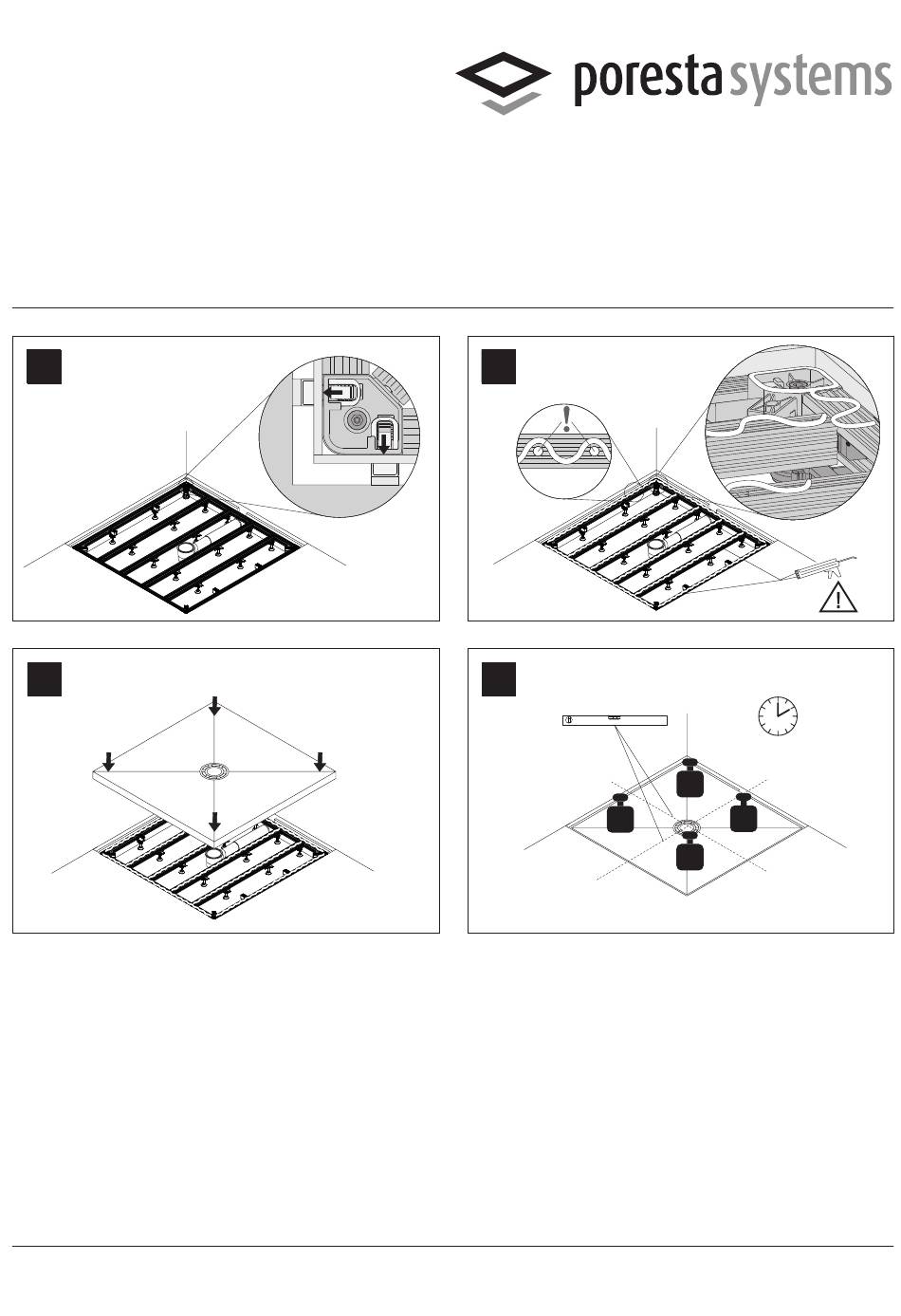 poresta systems