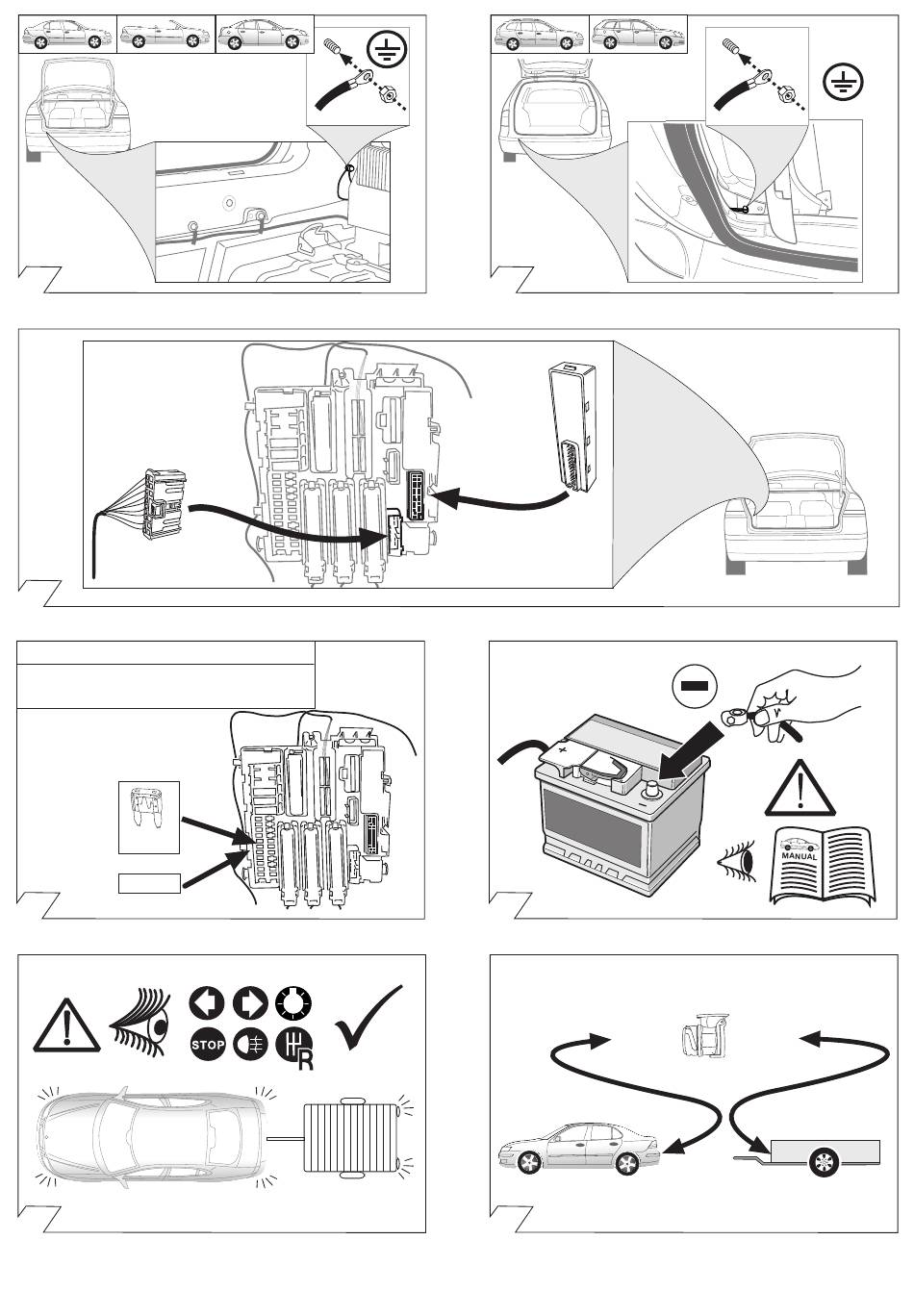 STOP

R

MANUAL