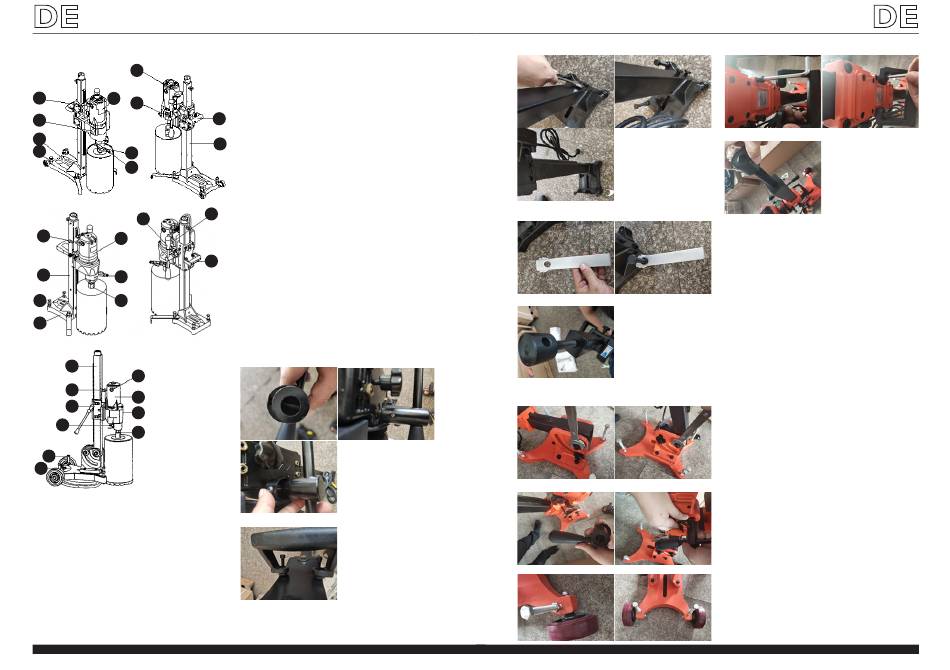 DE

DE