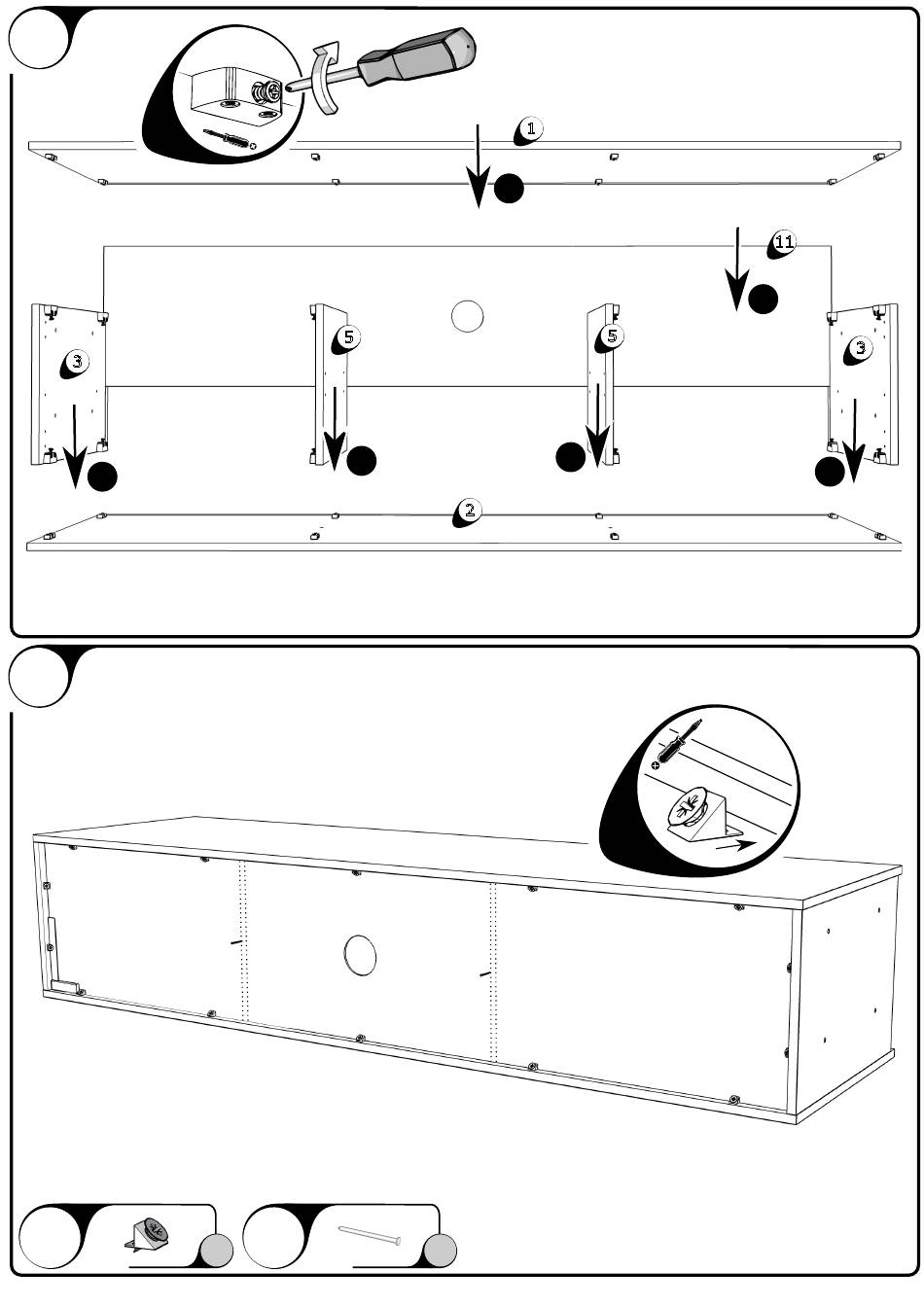 1
11
3
5
5
3
2