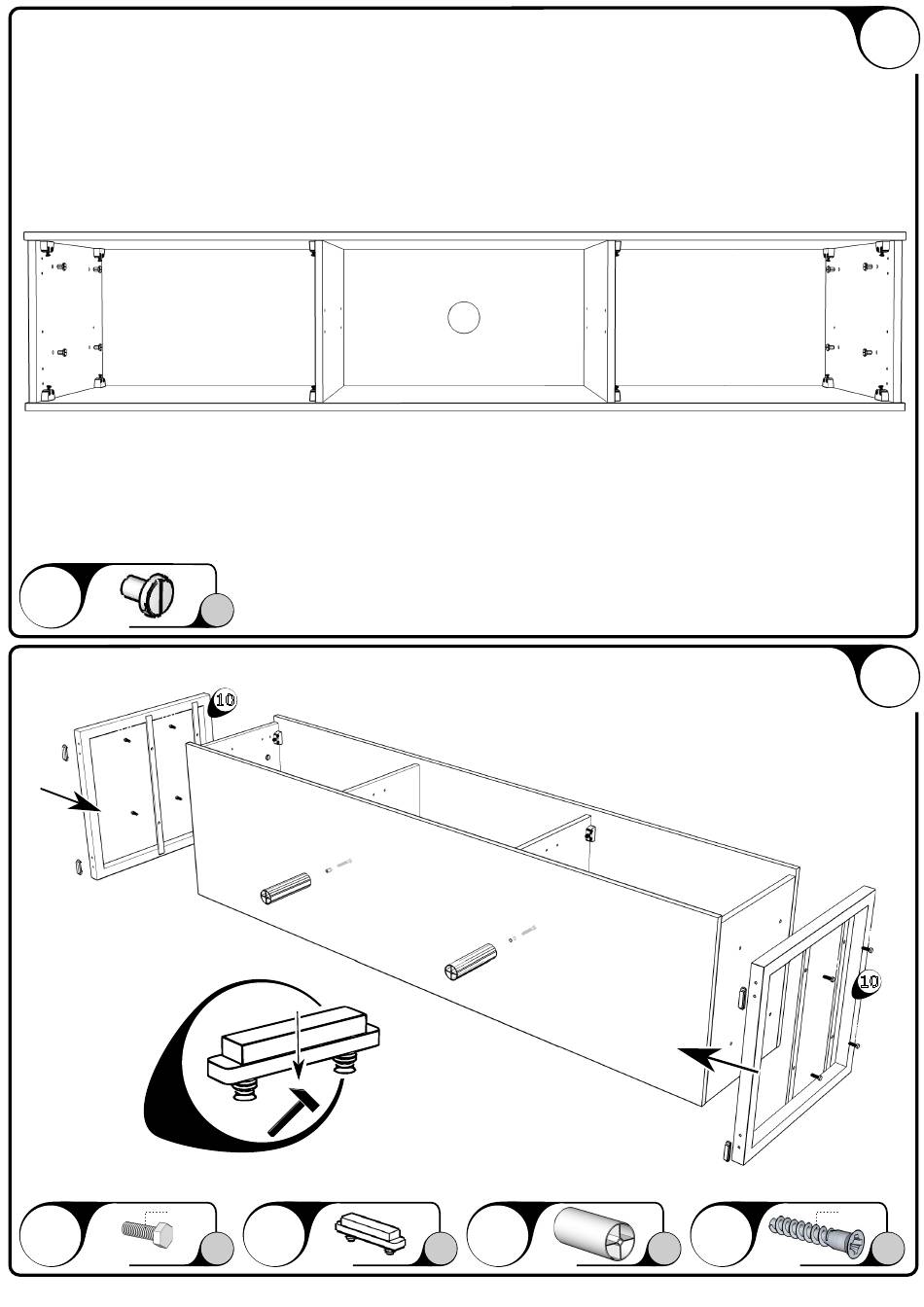 10

10