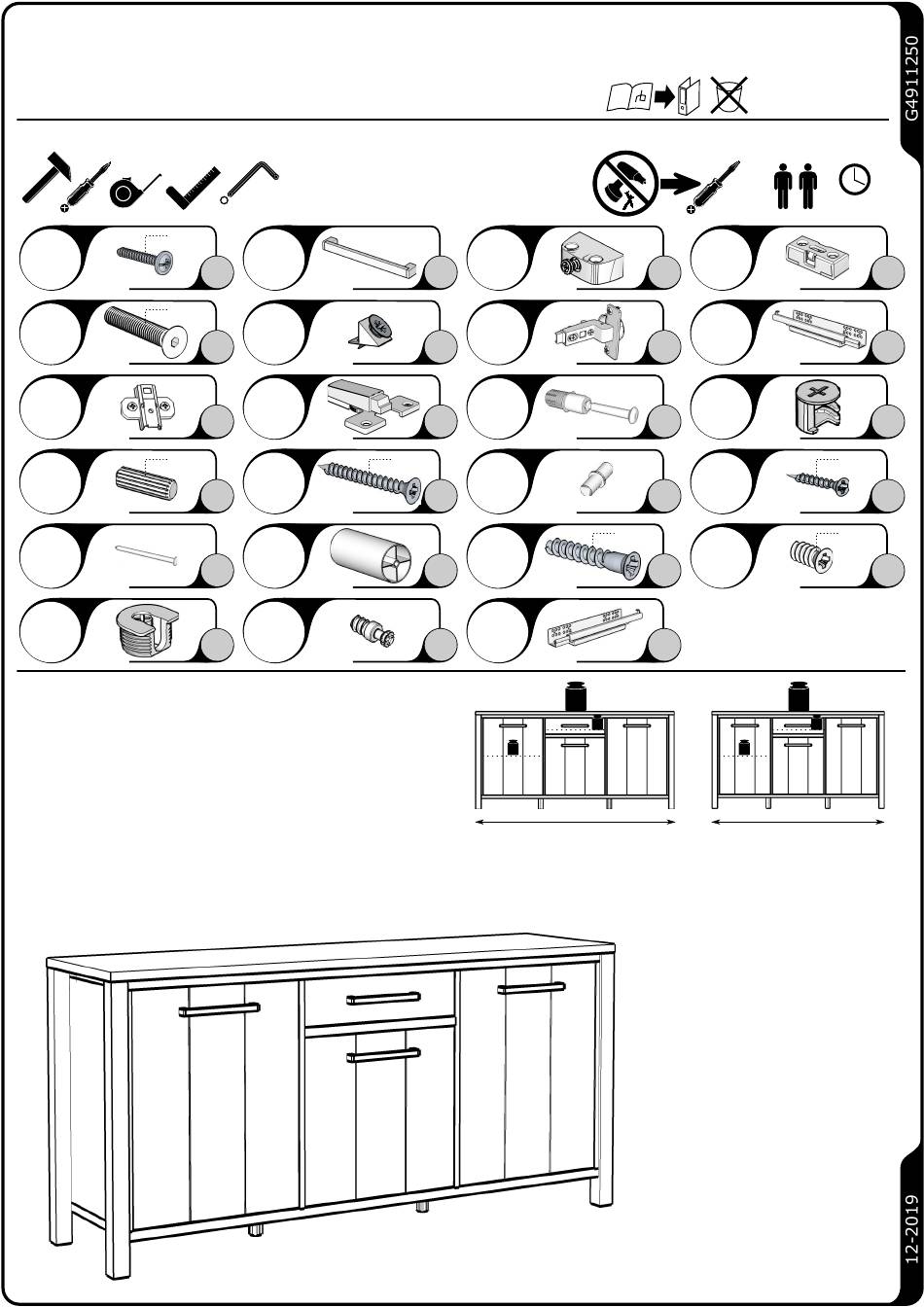 G4911250

12-2019