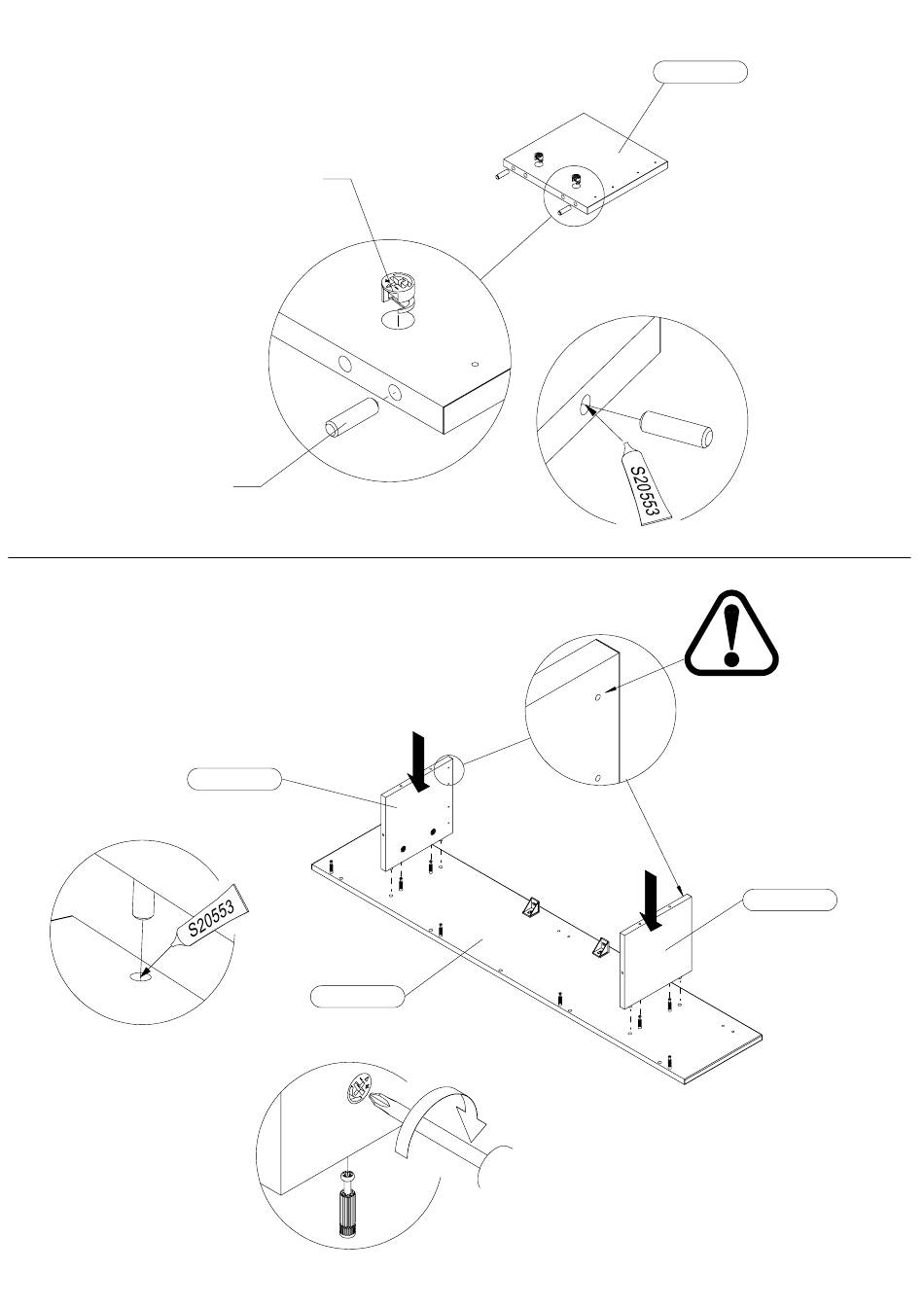 S20553

S20553