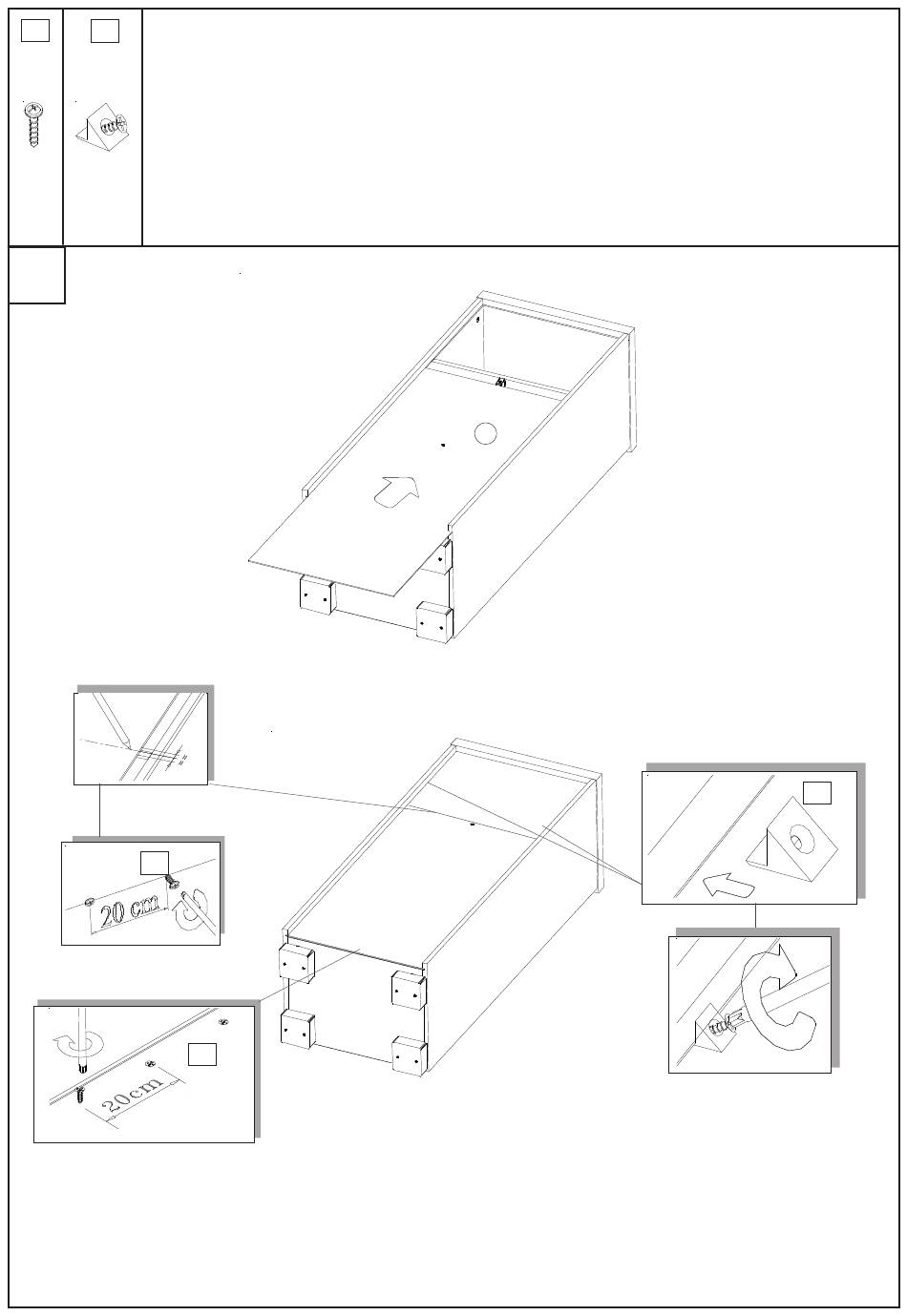 20 cm

20cm