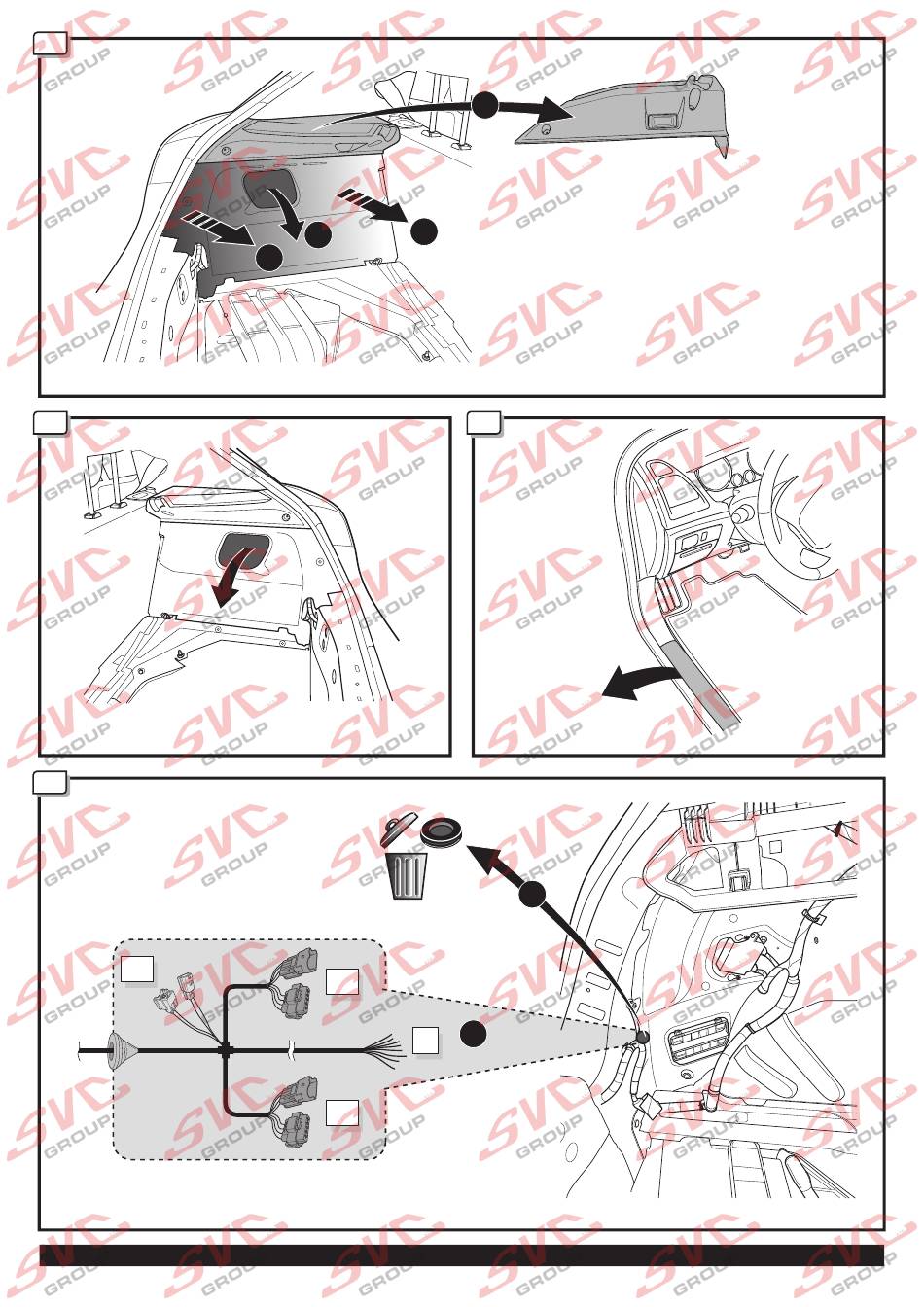 SVC GROUP