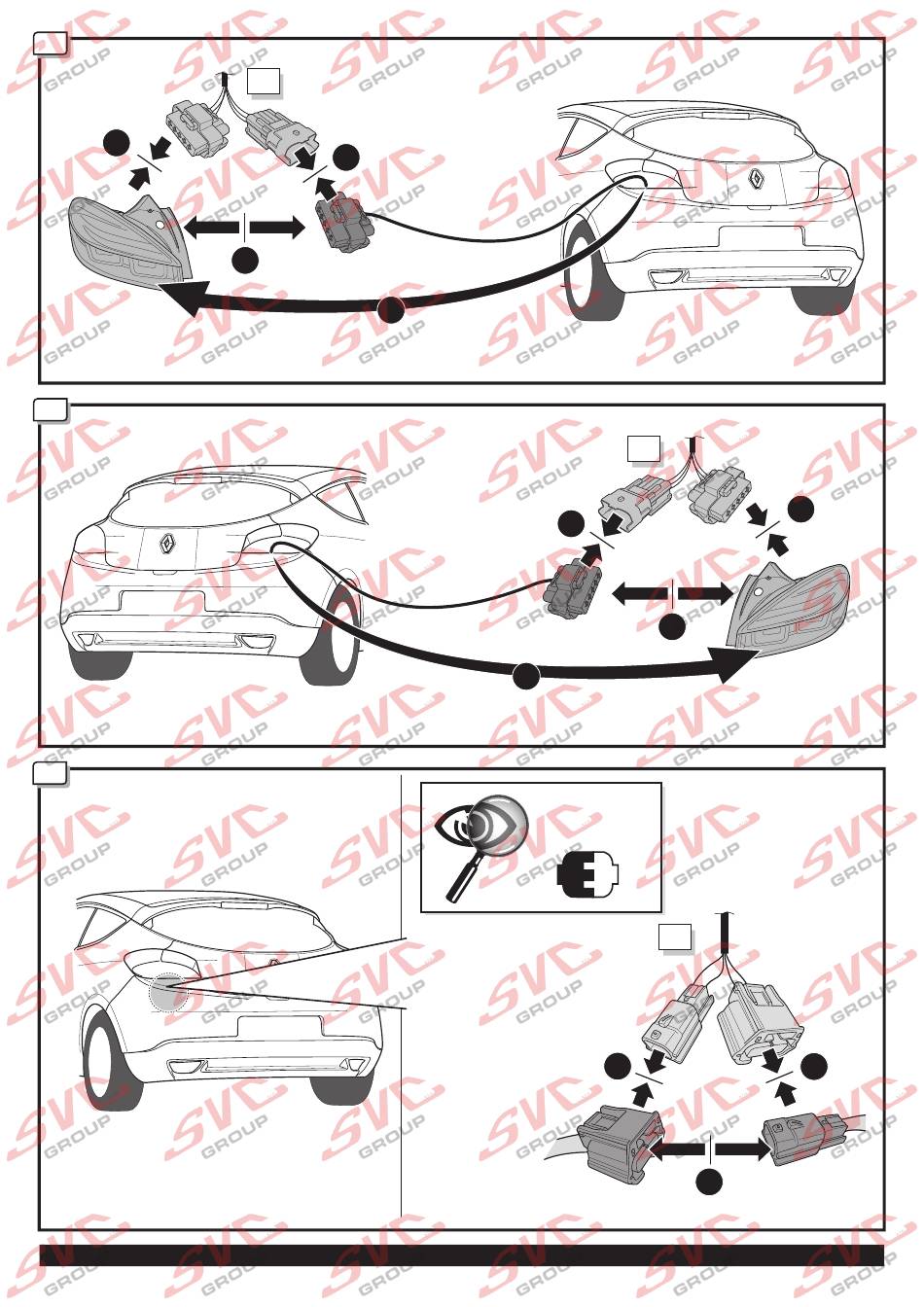 SVC GROUP