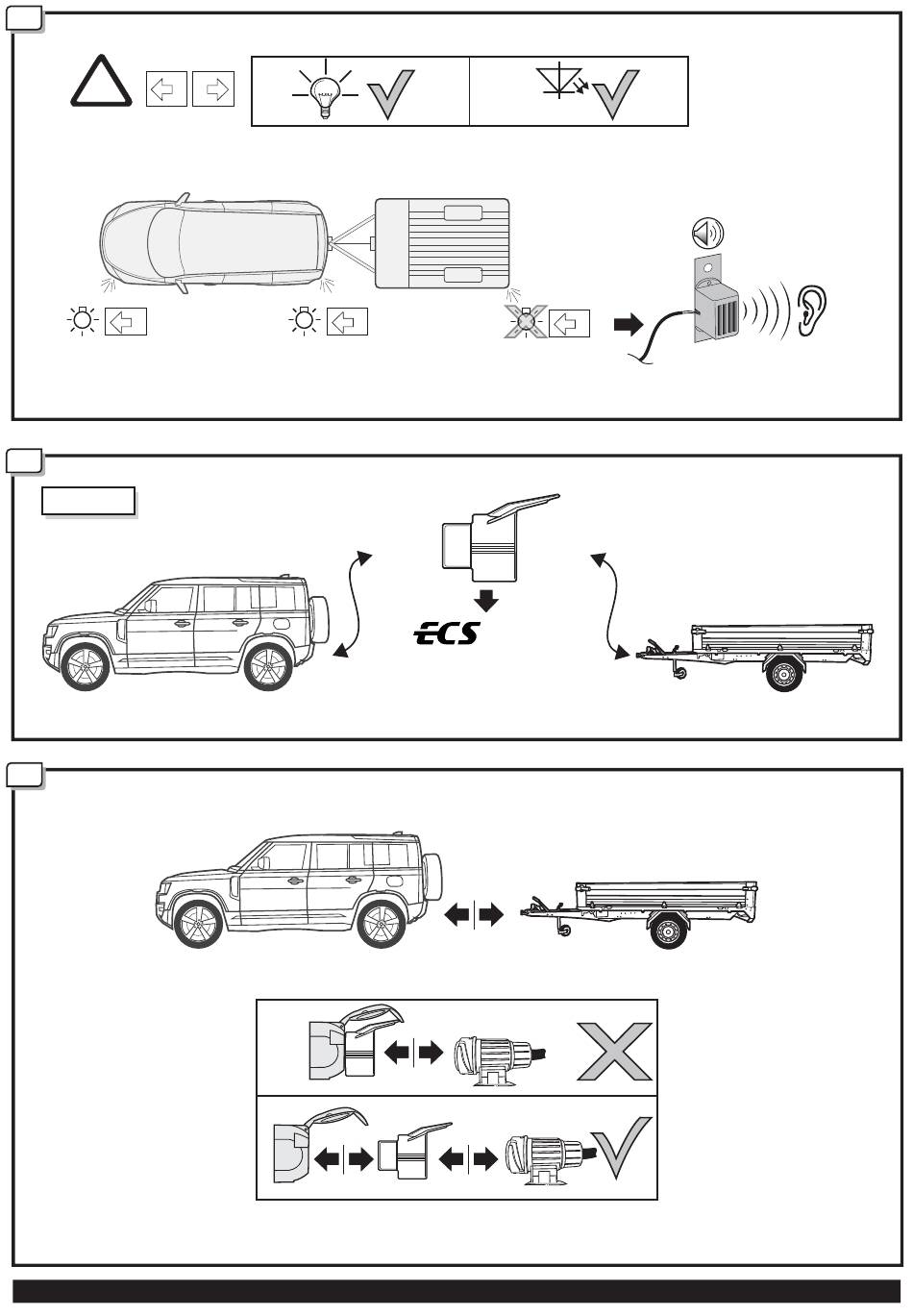 ECS