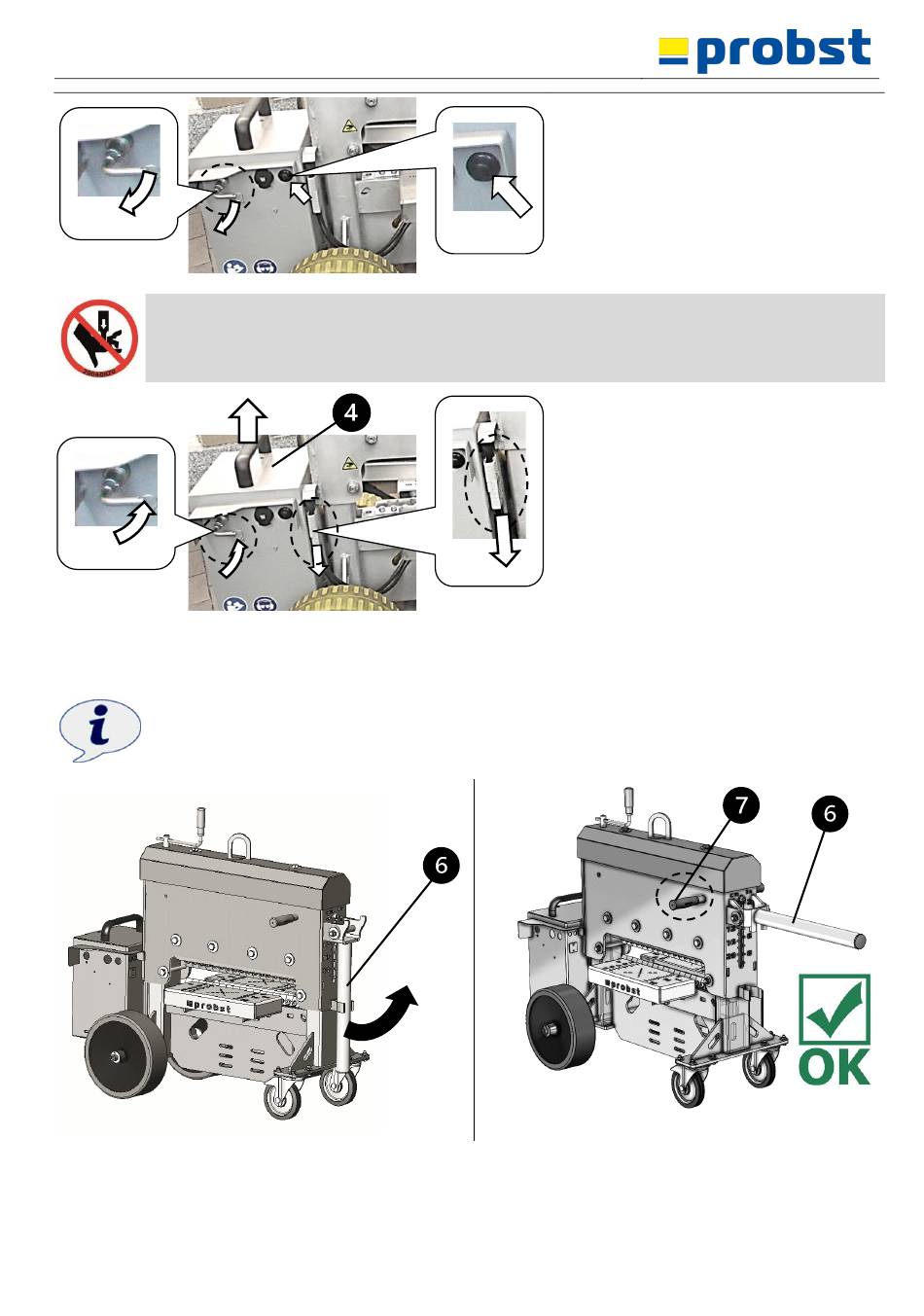 probst

4

6

probst

7

6

probst

OK