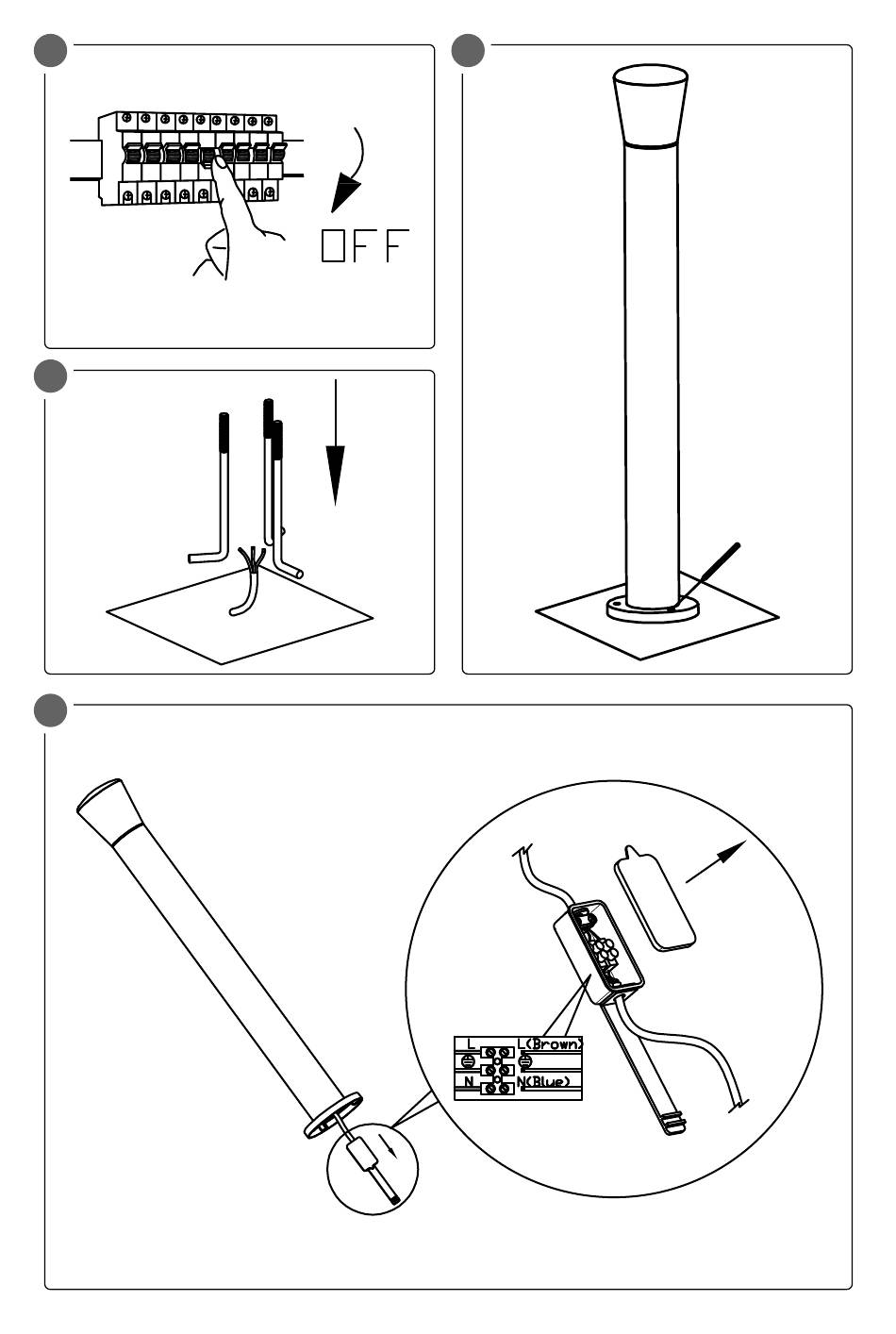 OFF

L
L(Brown)
N
N(Blue)