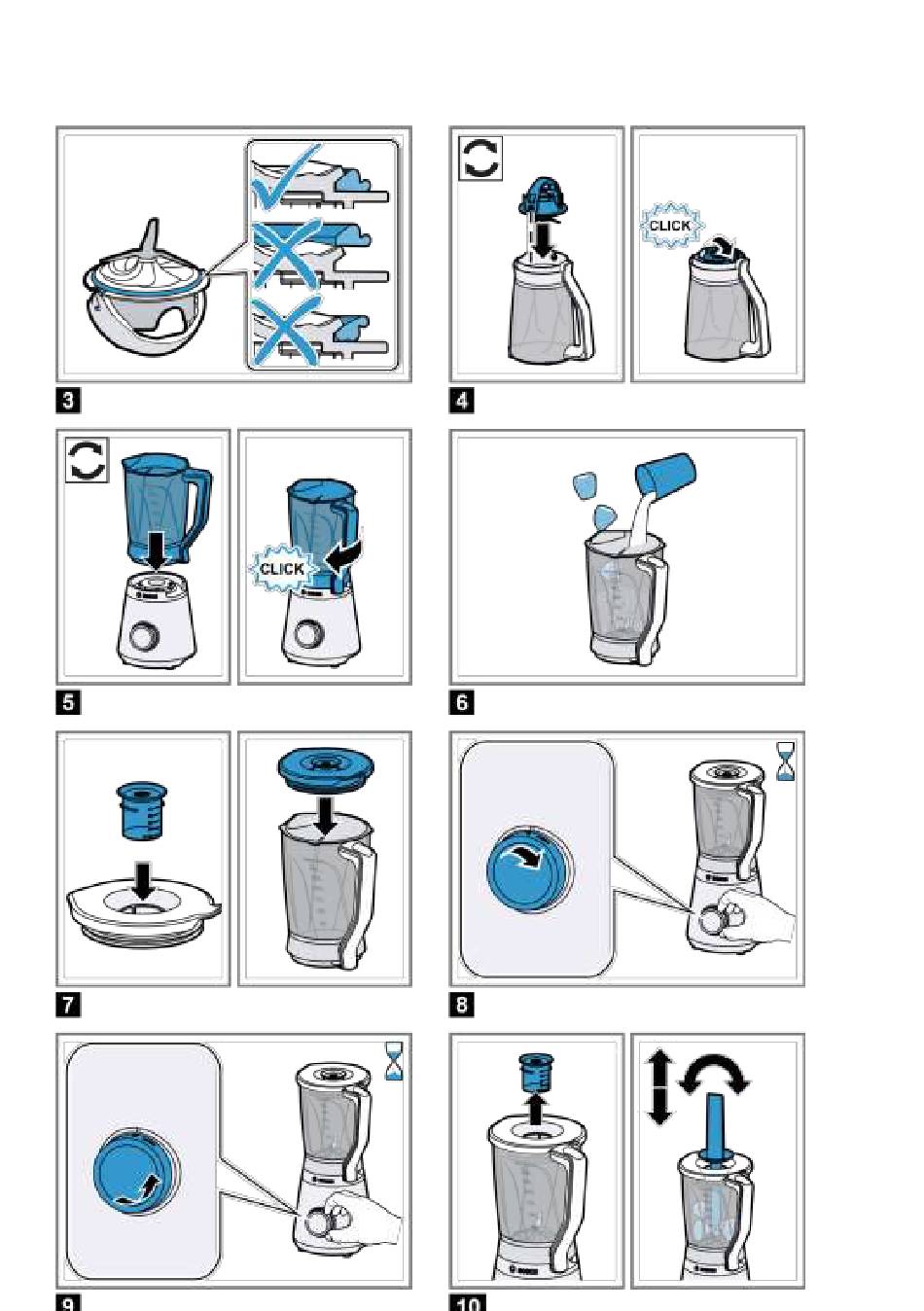 3

CLICK

4

CLICK

5

6

7

8

9

10