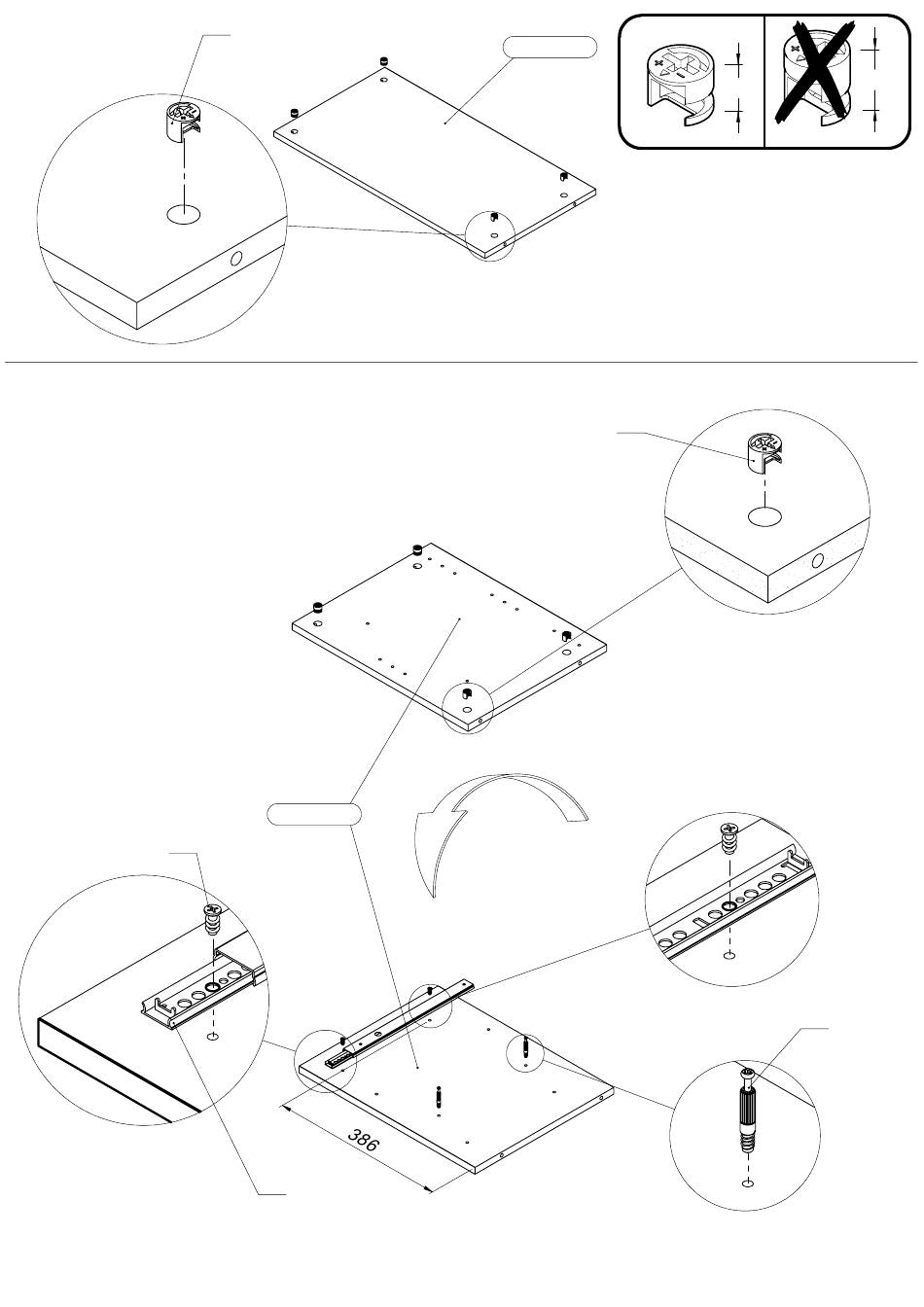 386