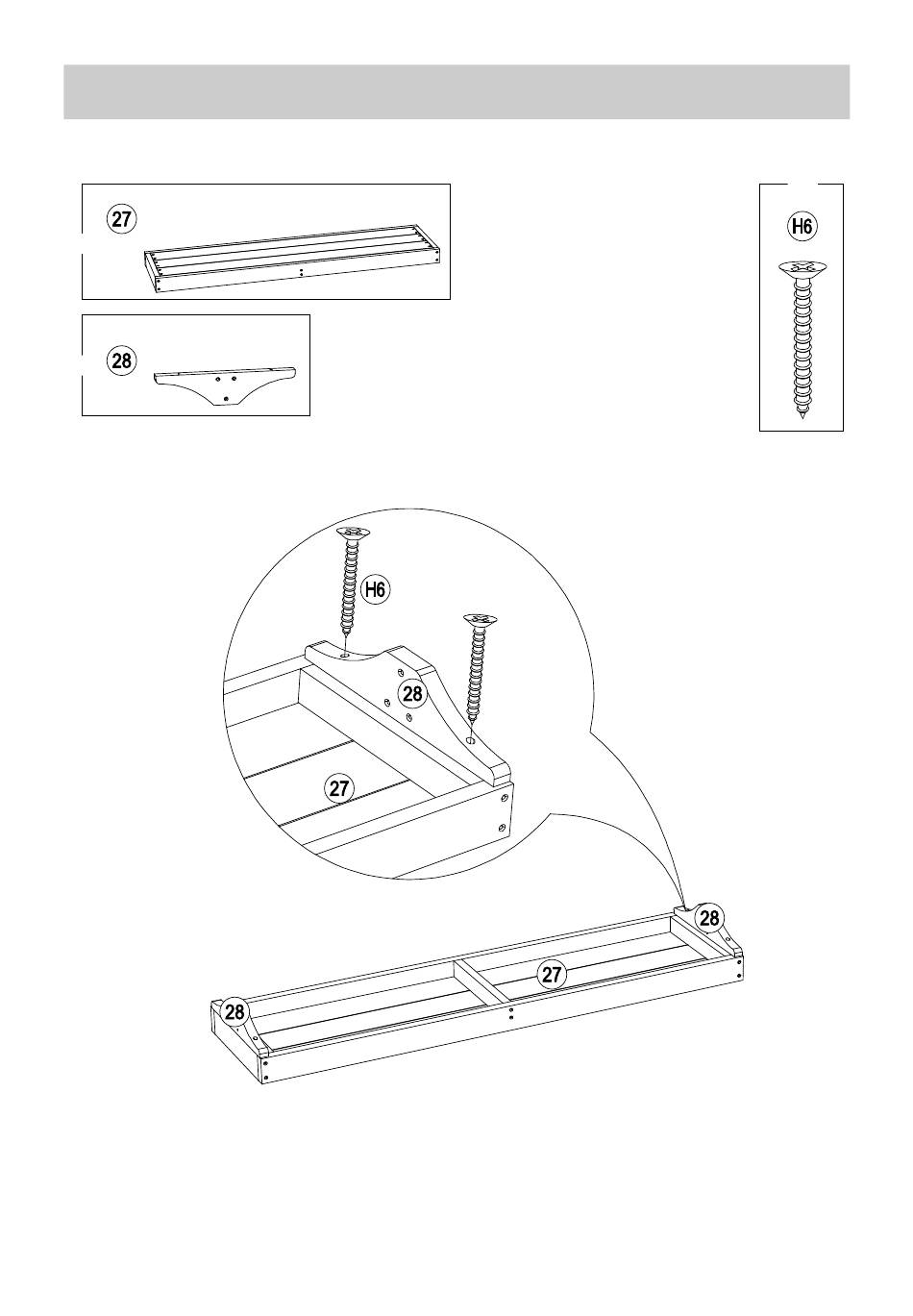 27

28

H6

H6

28

27

28

27

28