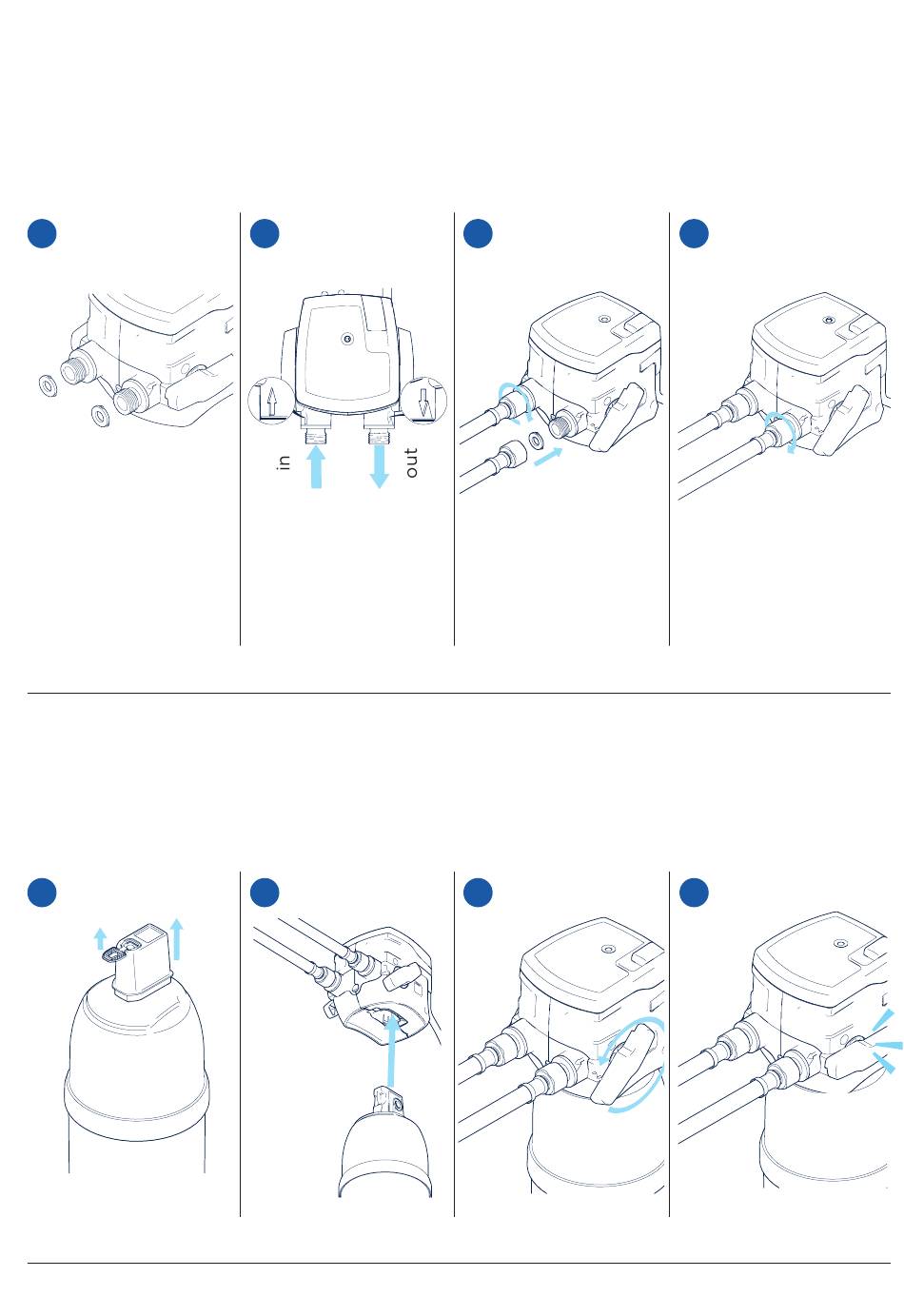 in

out