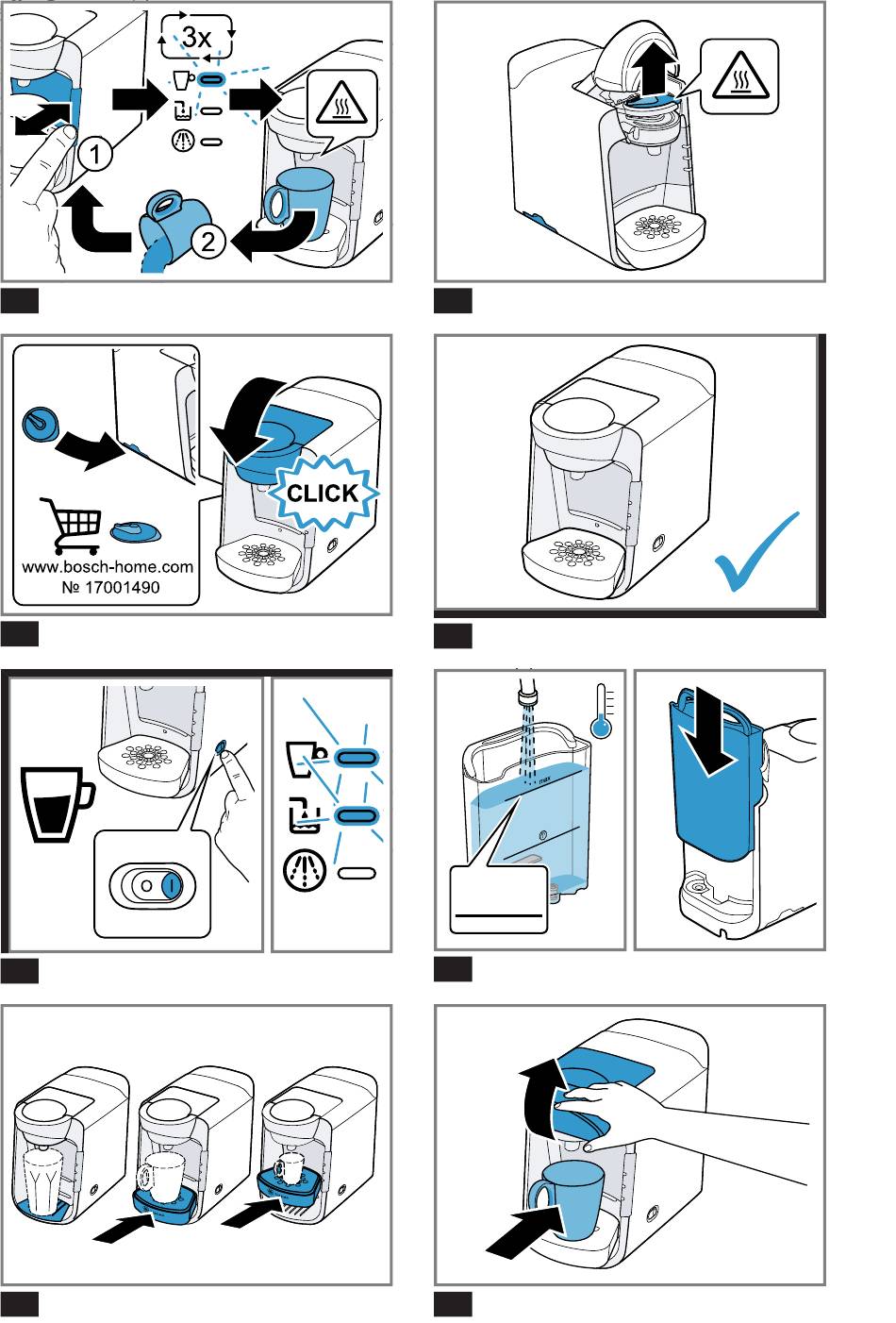 3x

1

2

CLICK

www.bosch-home.com
№ 17001490

max