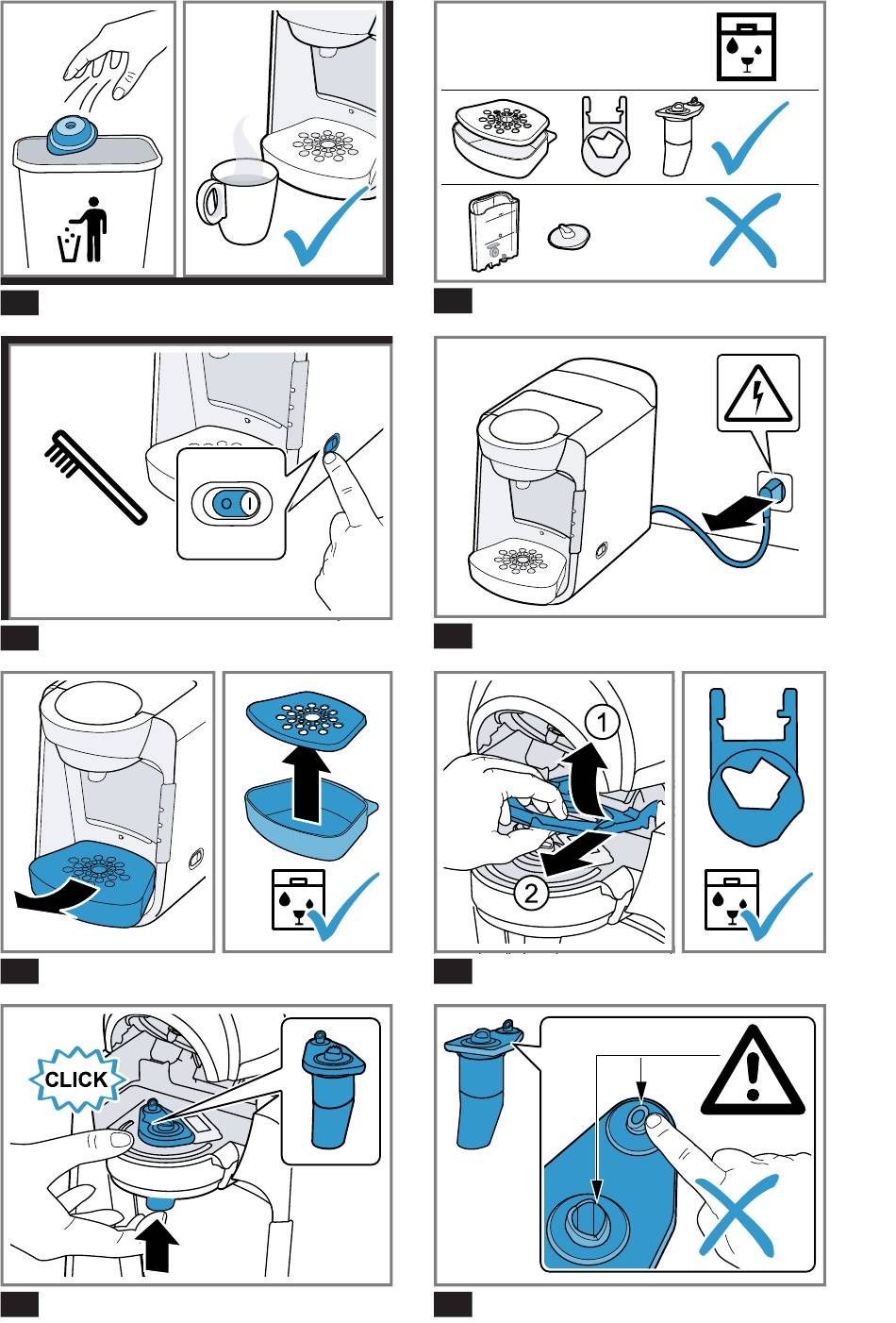 O I

1

2

CLICK