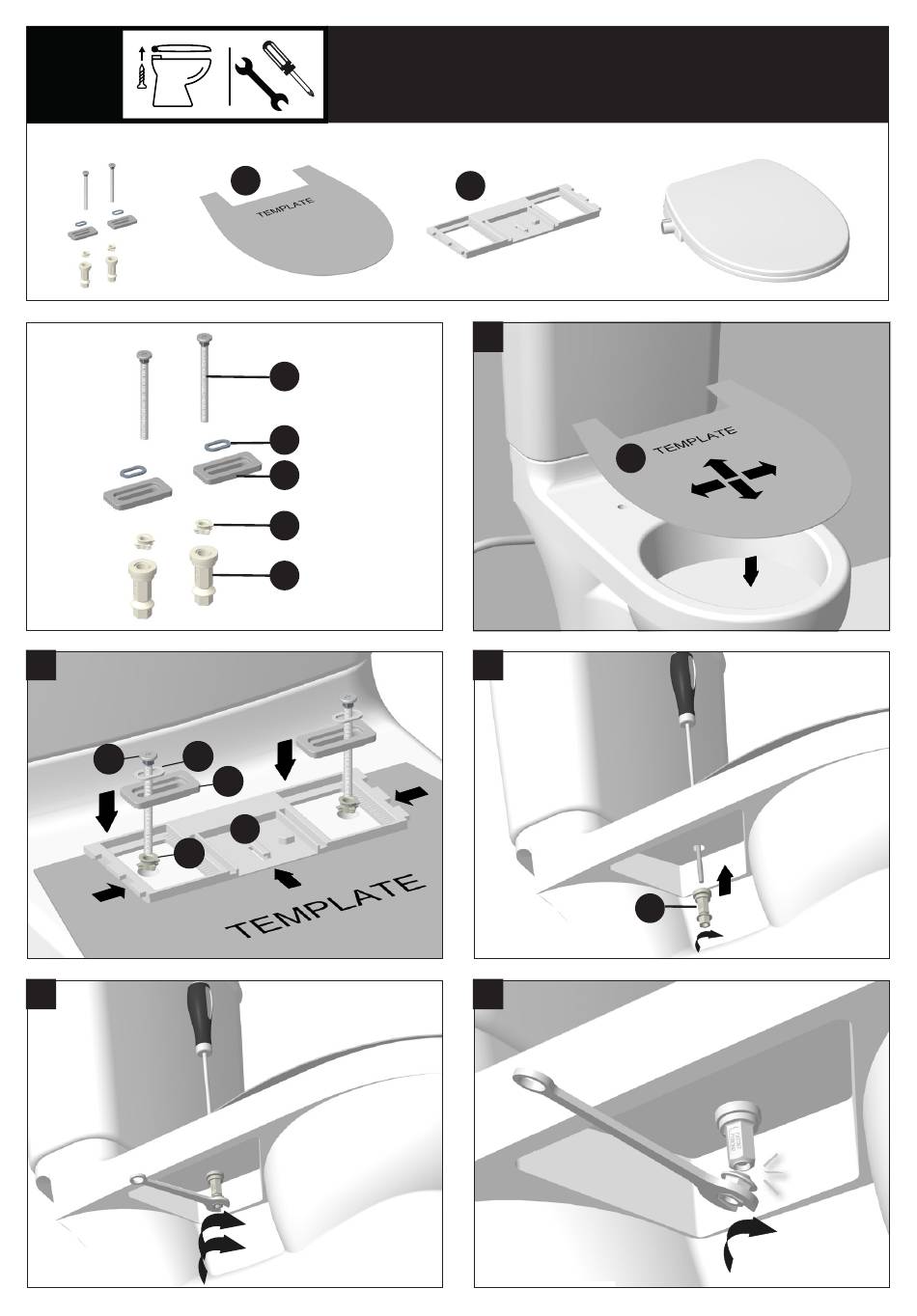 TEMPLATE

TEMPLATE

TEMPLATE