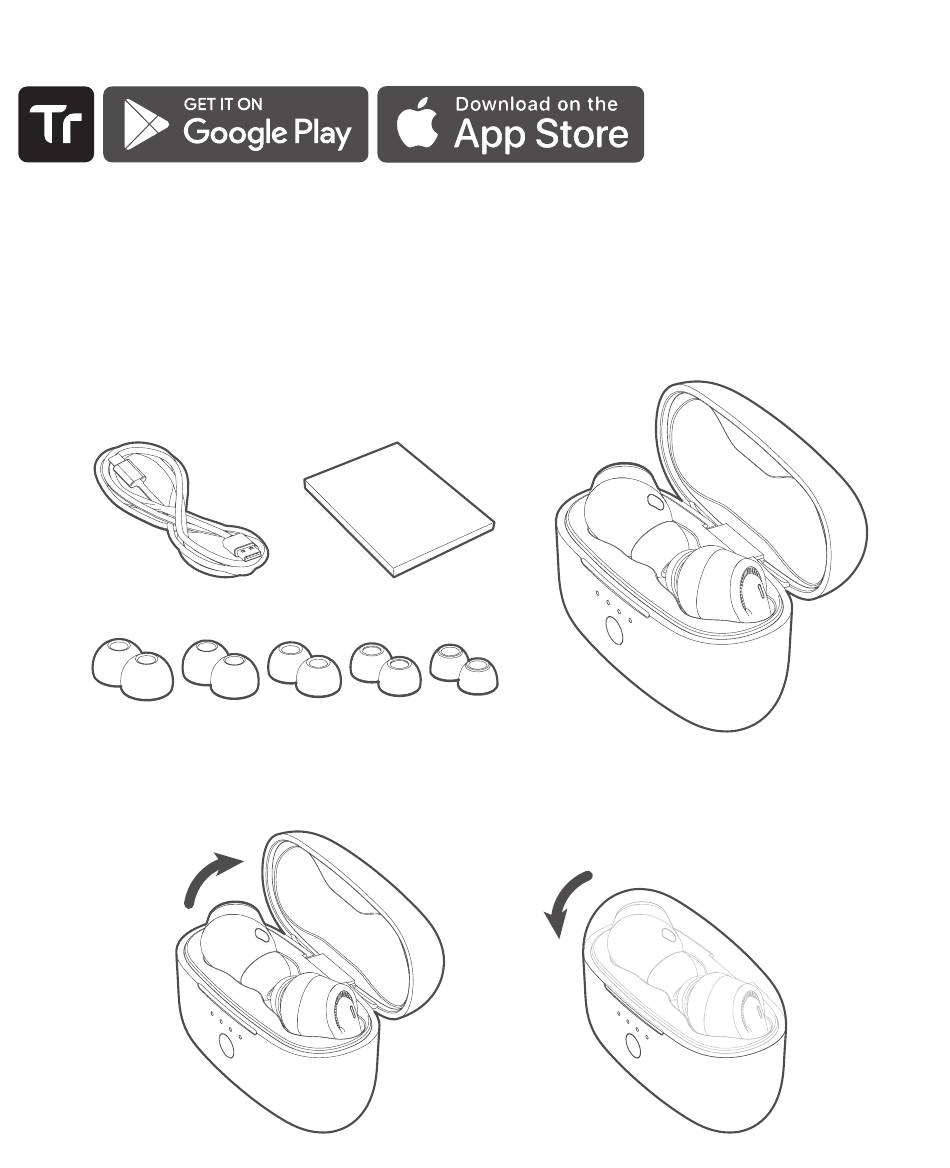 Tr GET IT ON Google Play Download on the App Store