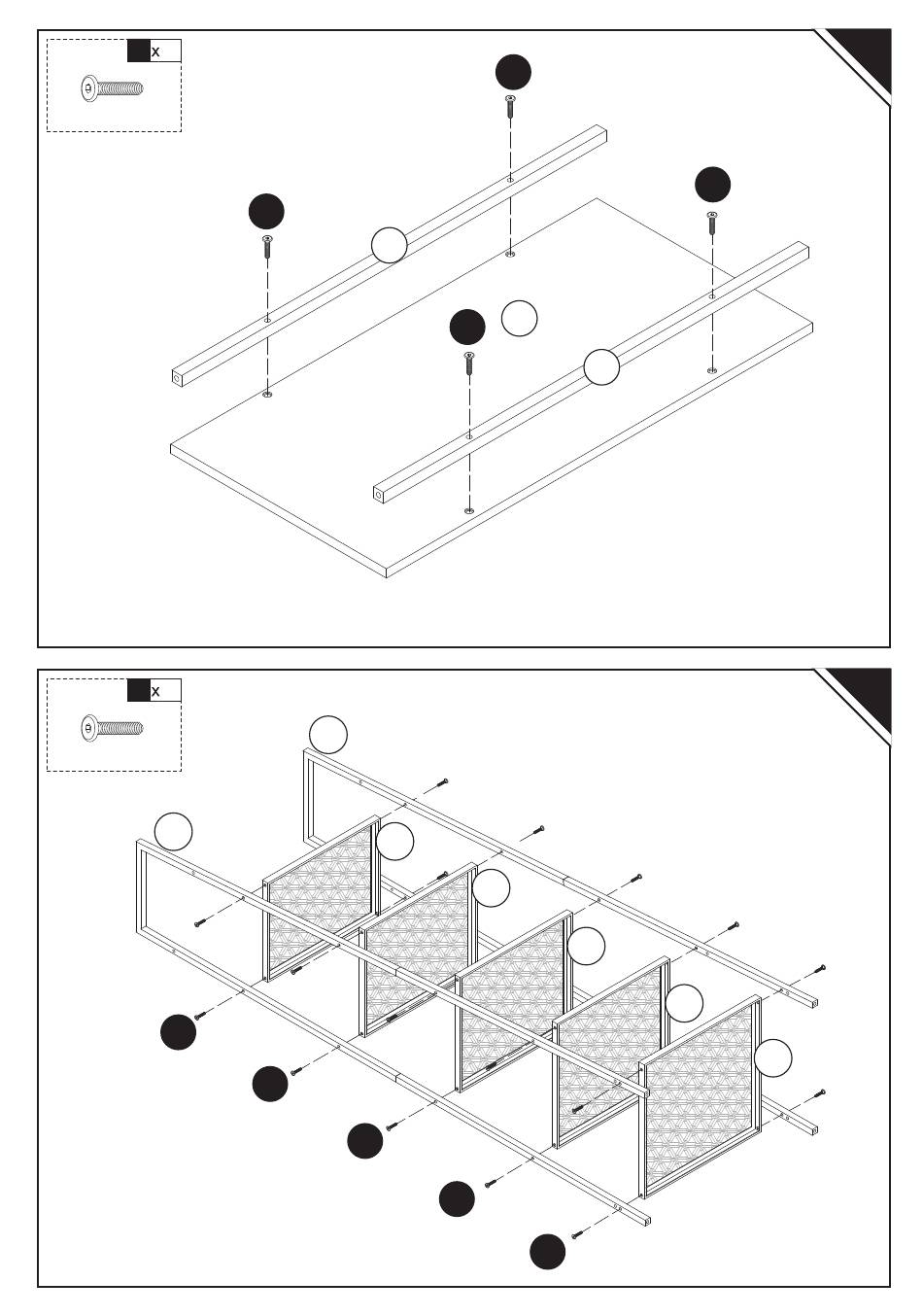 x

x