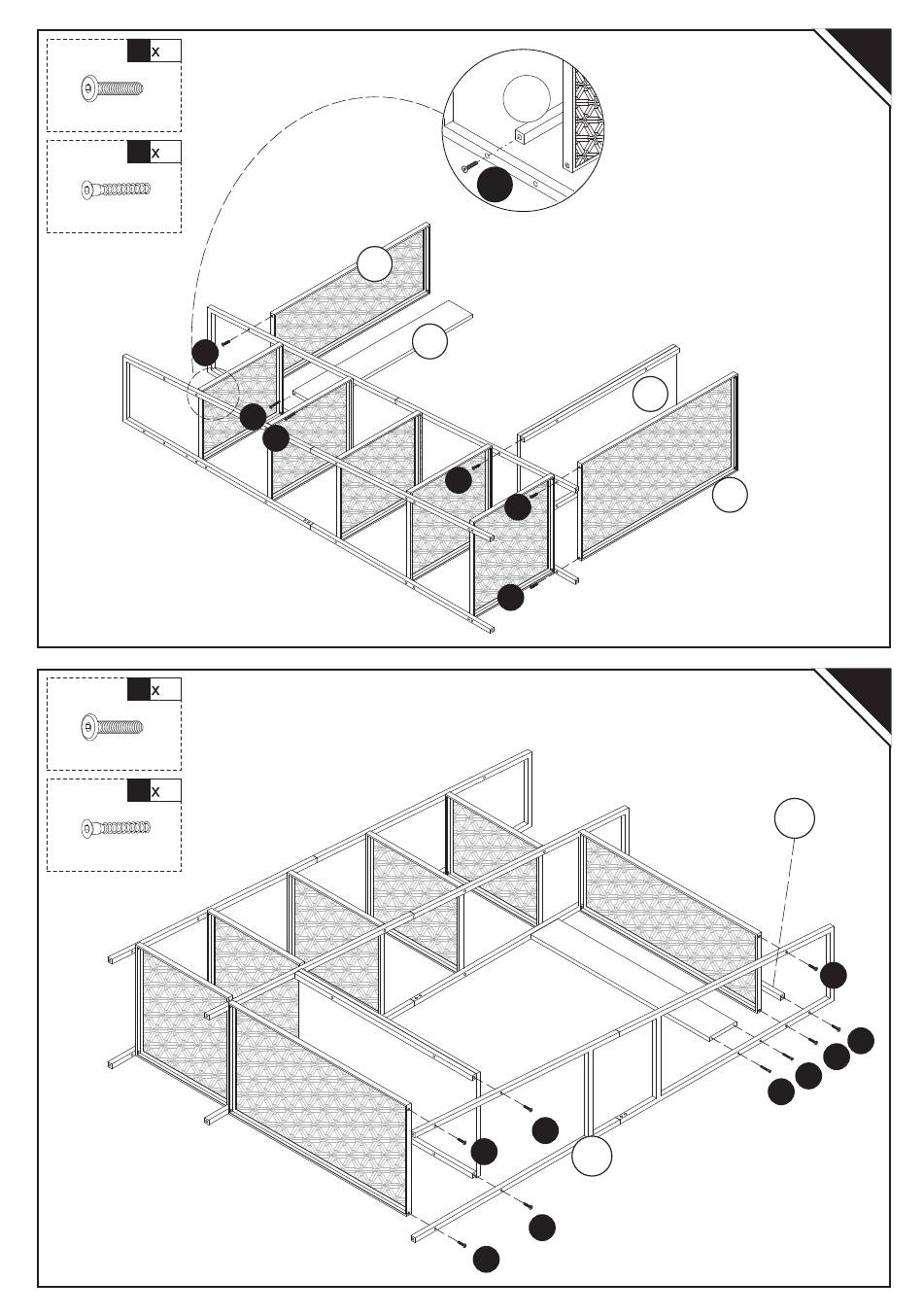 x
x
x
x