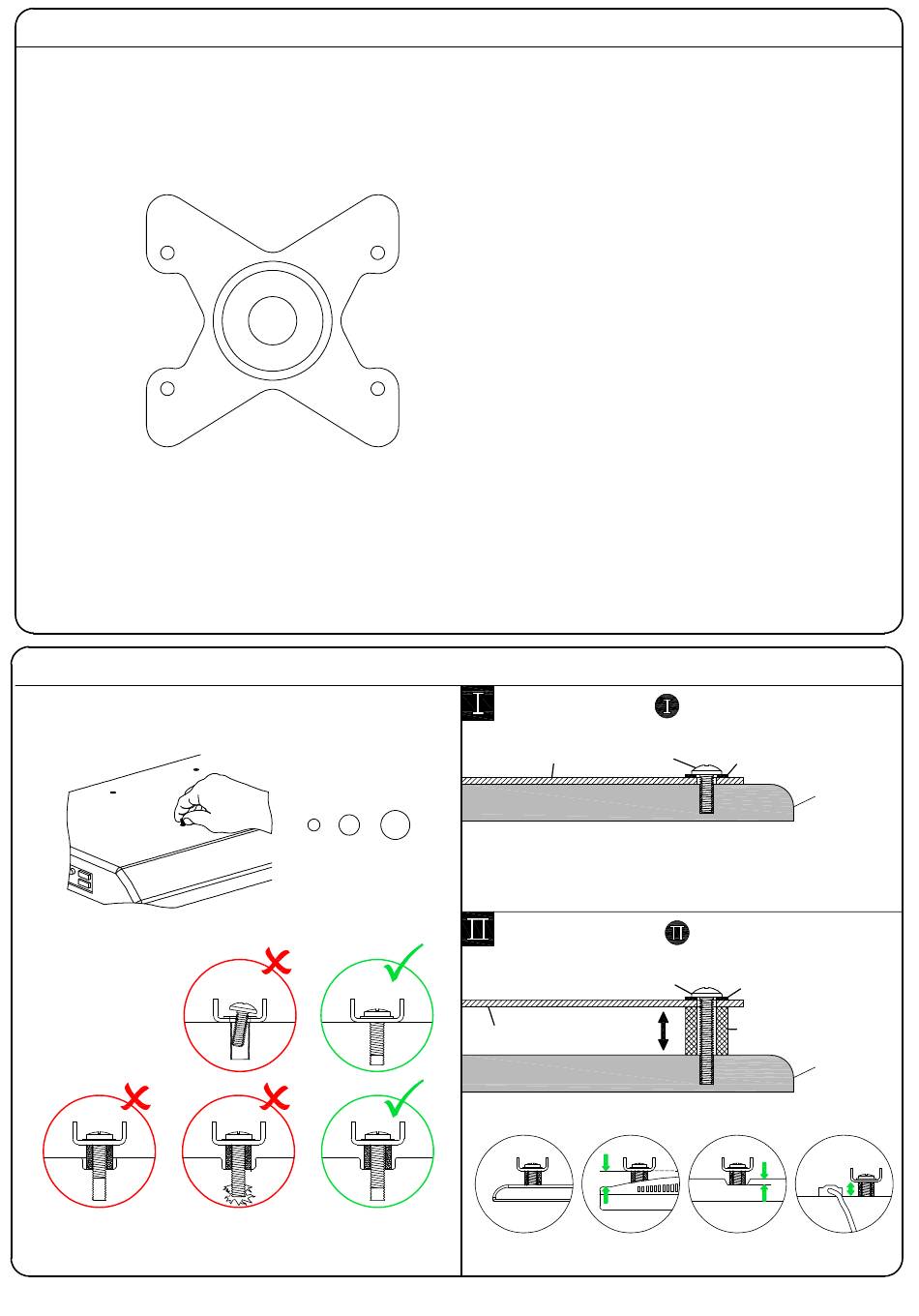 I

I

II

II