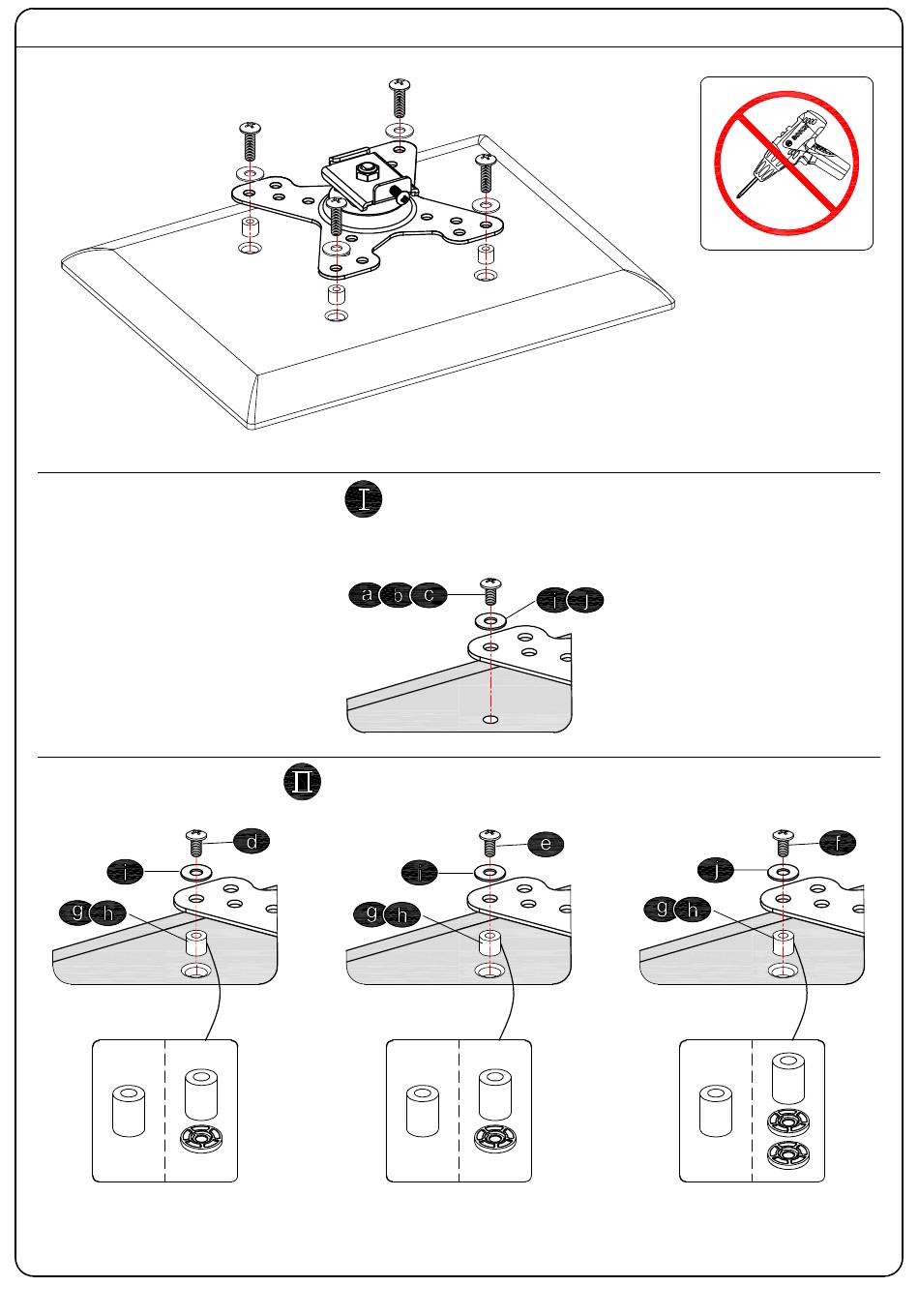 I

a b c

i j

II

d

i

g h

e

i

g h

f

j

g h