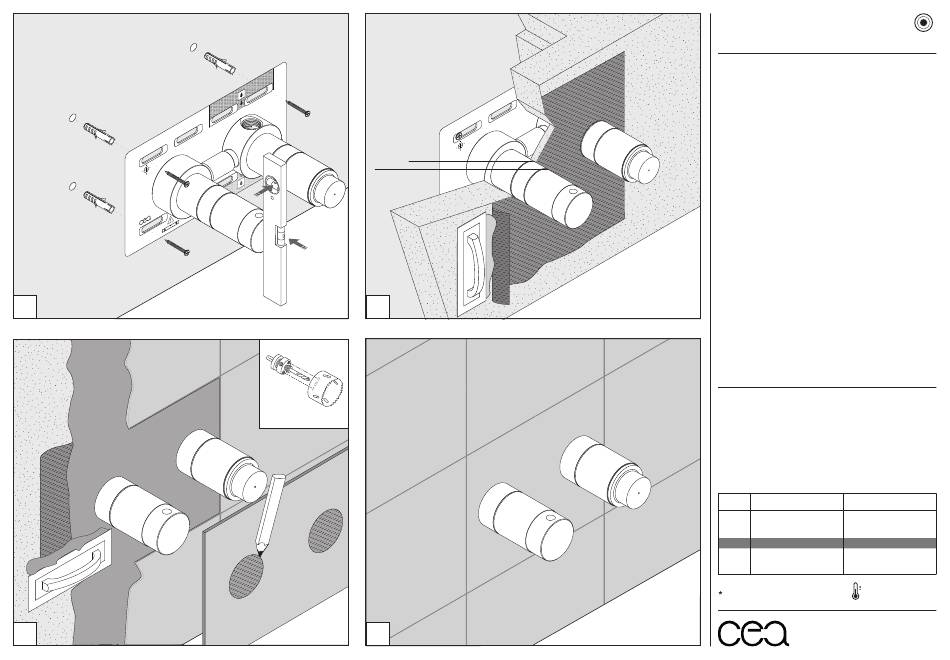 *

cea