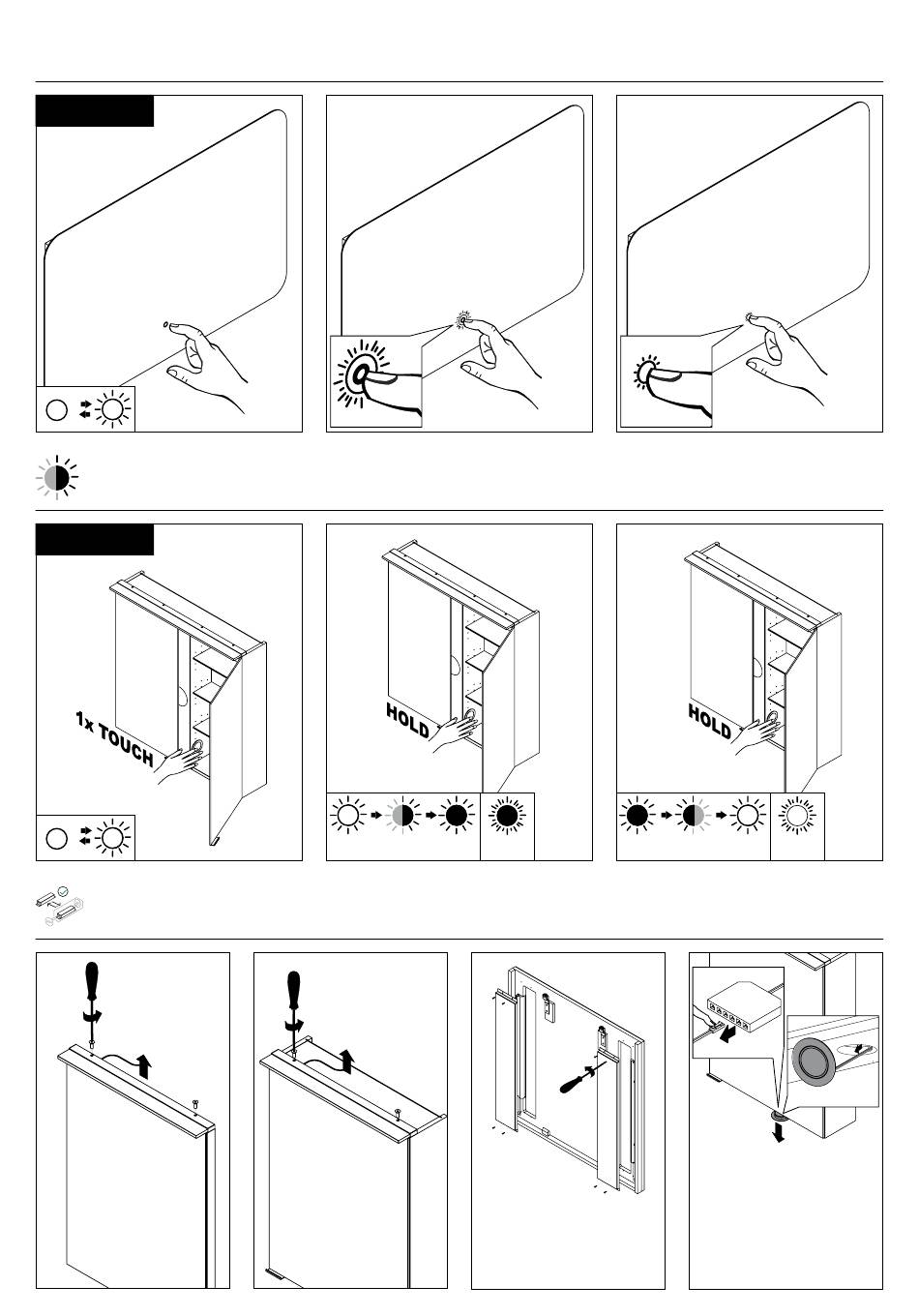 1x TOUCH

HOLD

HOLD