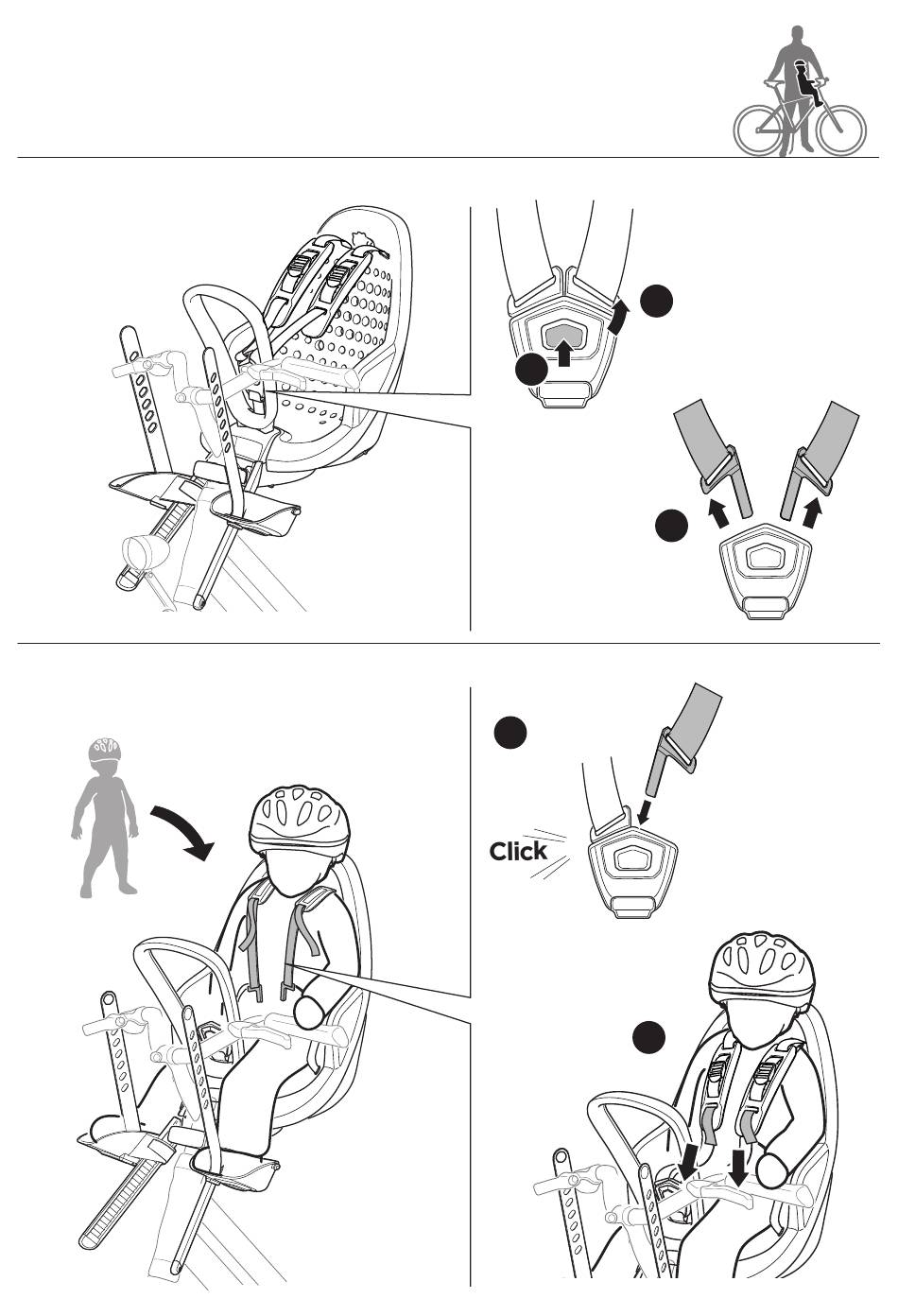 Click