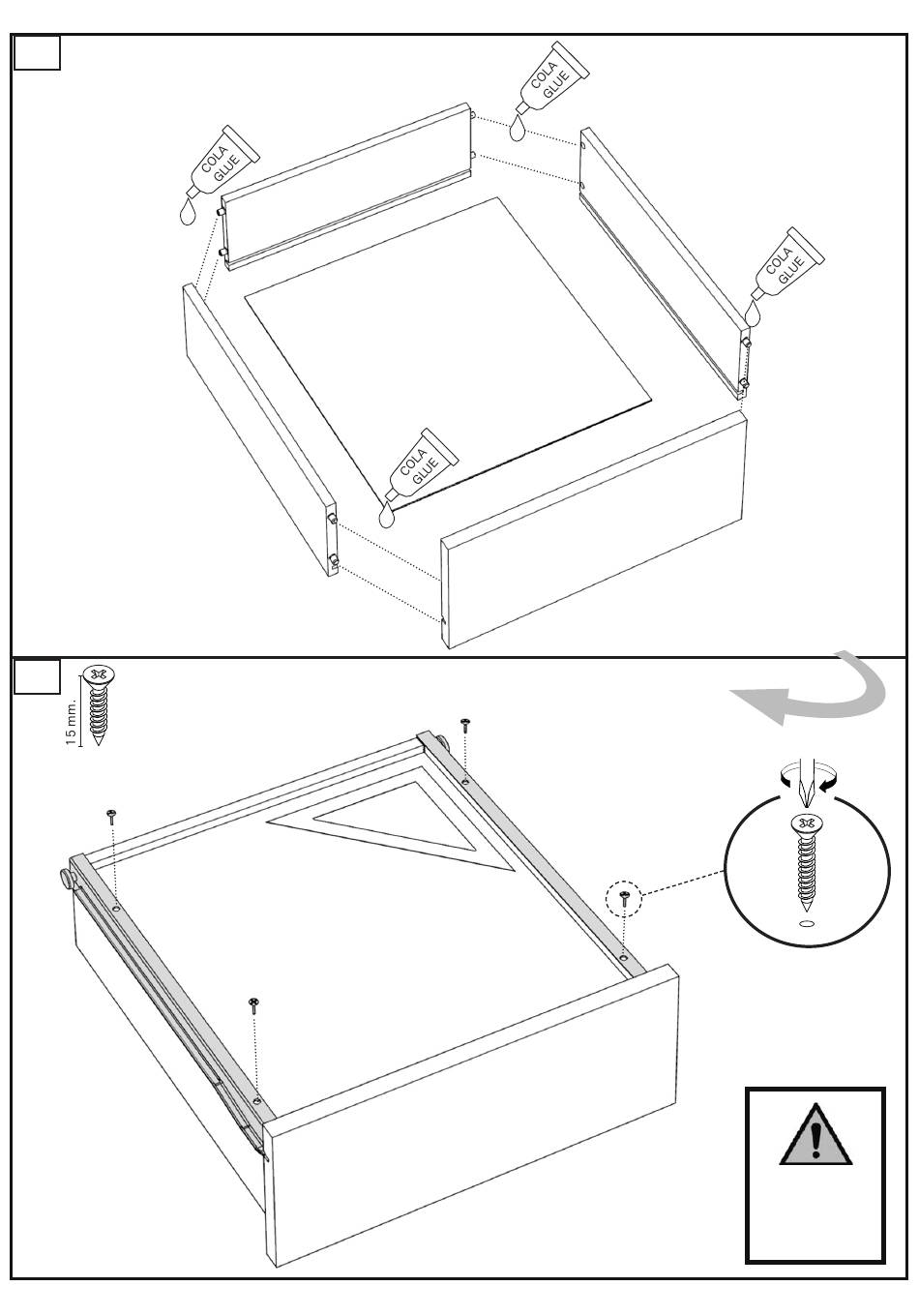 COLA
GLUE

COLA
GLUE

COLA
GLUE

COLA
GLUE

15 mm.