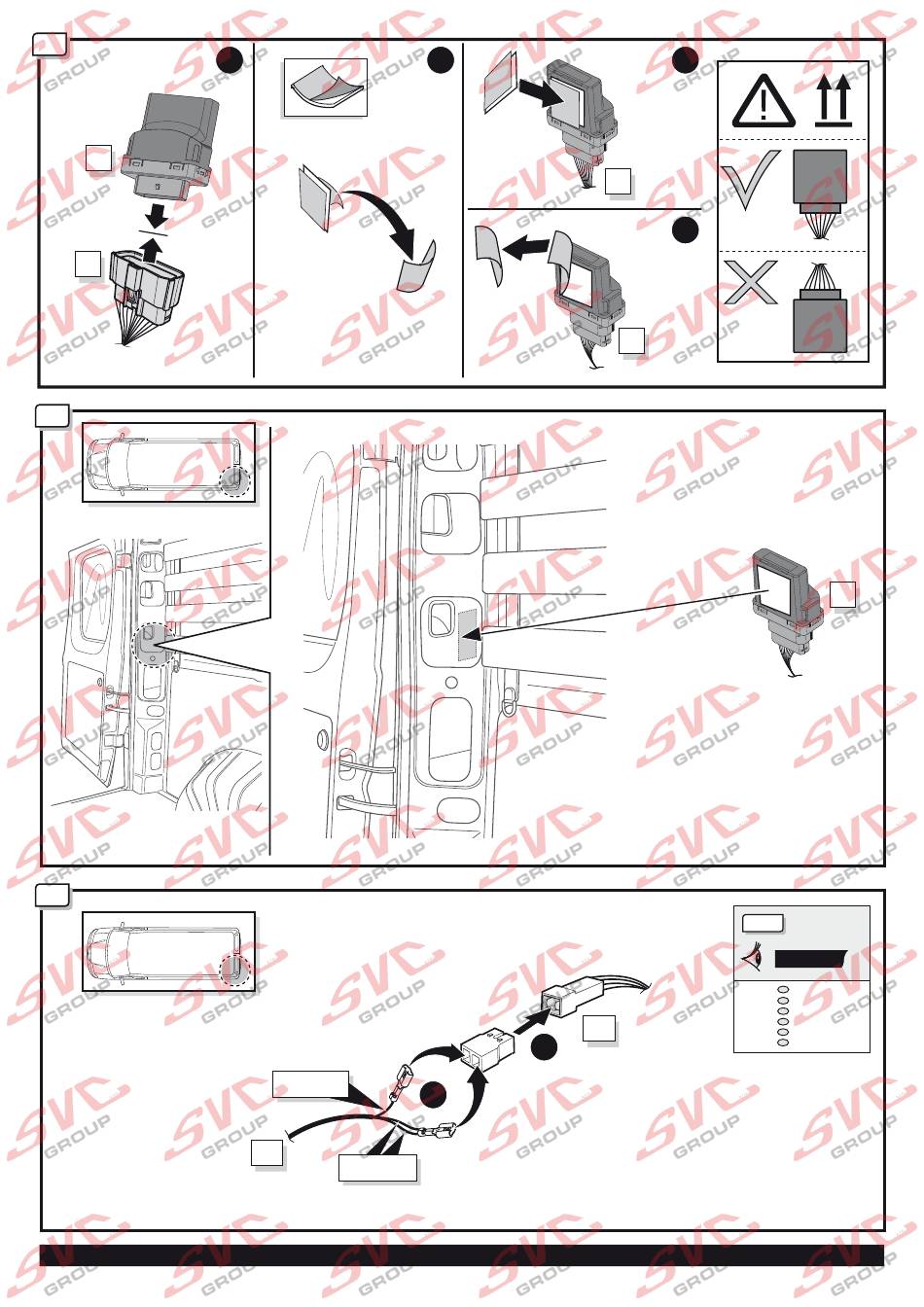 SVC GROUP