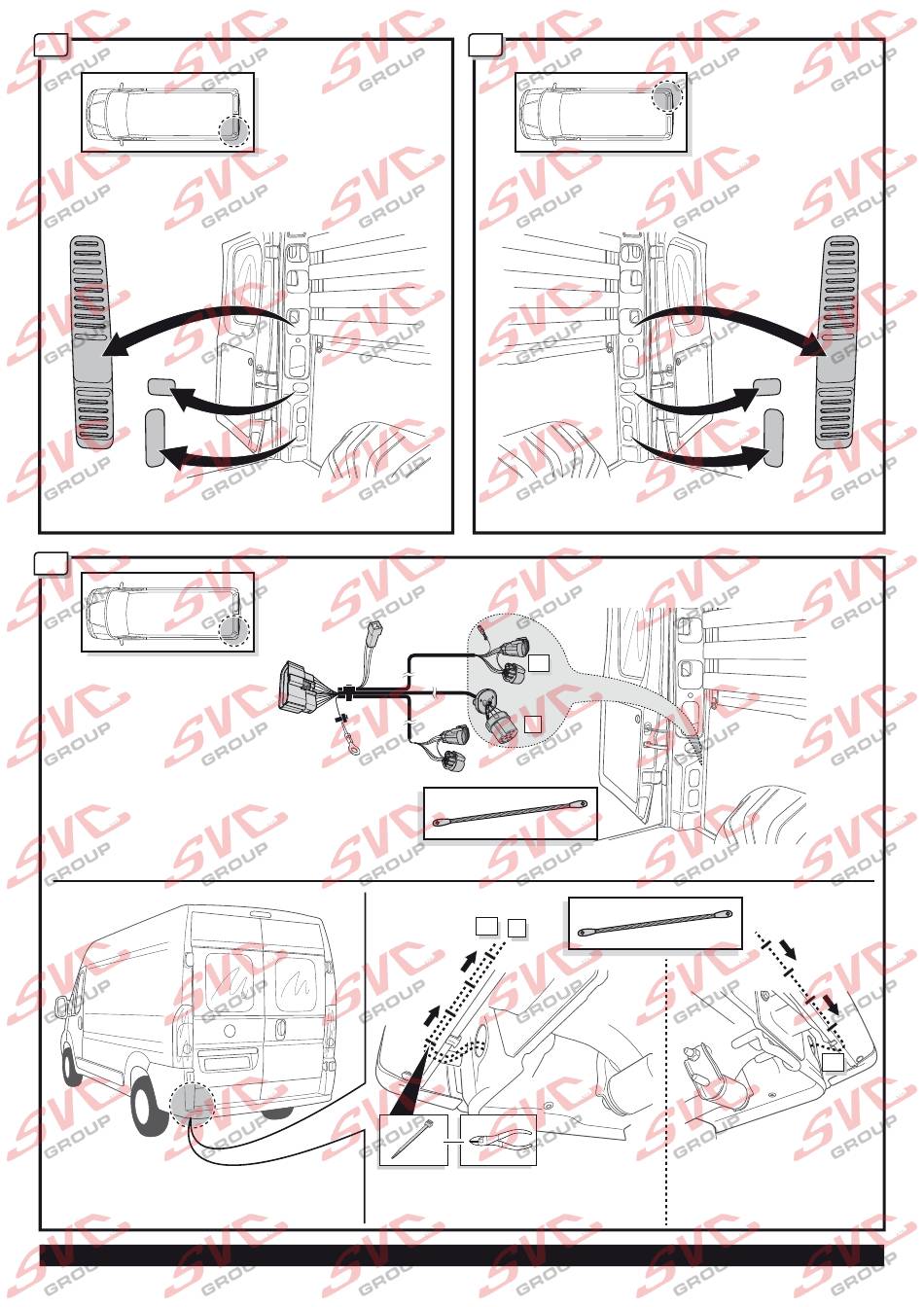 SVC GROUP