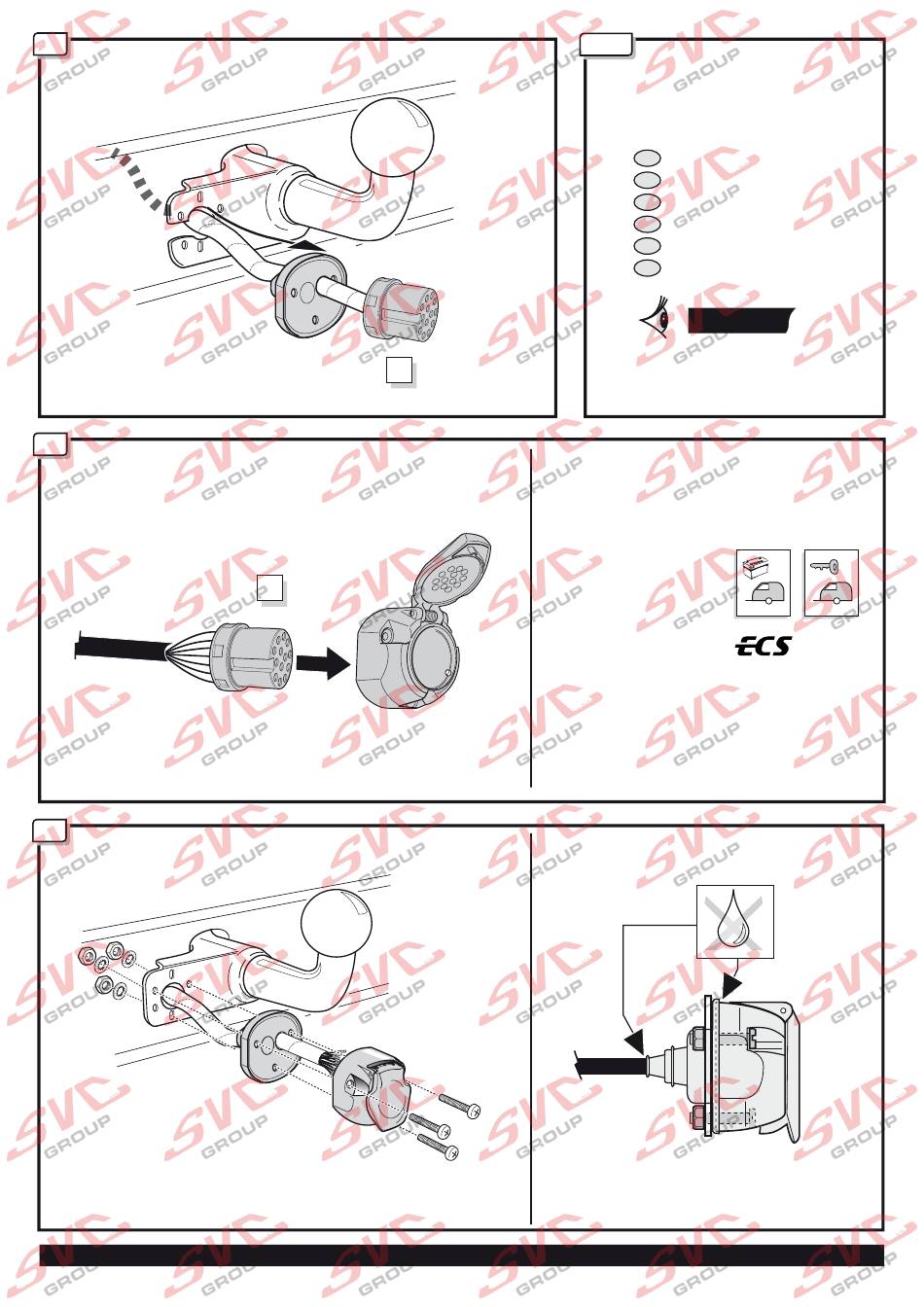 SVC GROUP

ECS