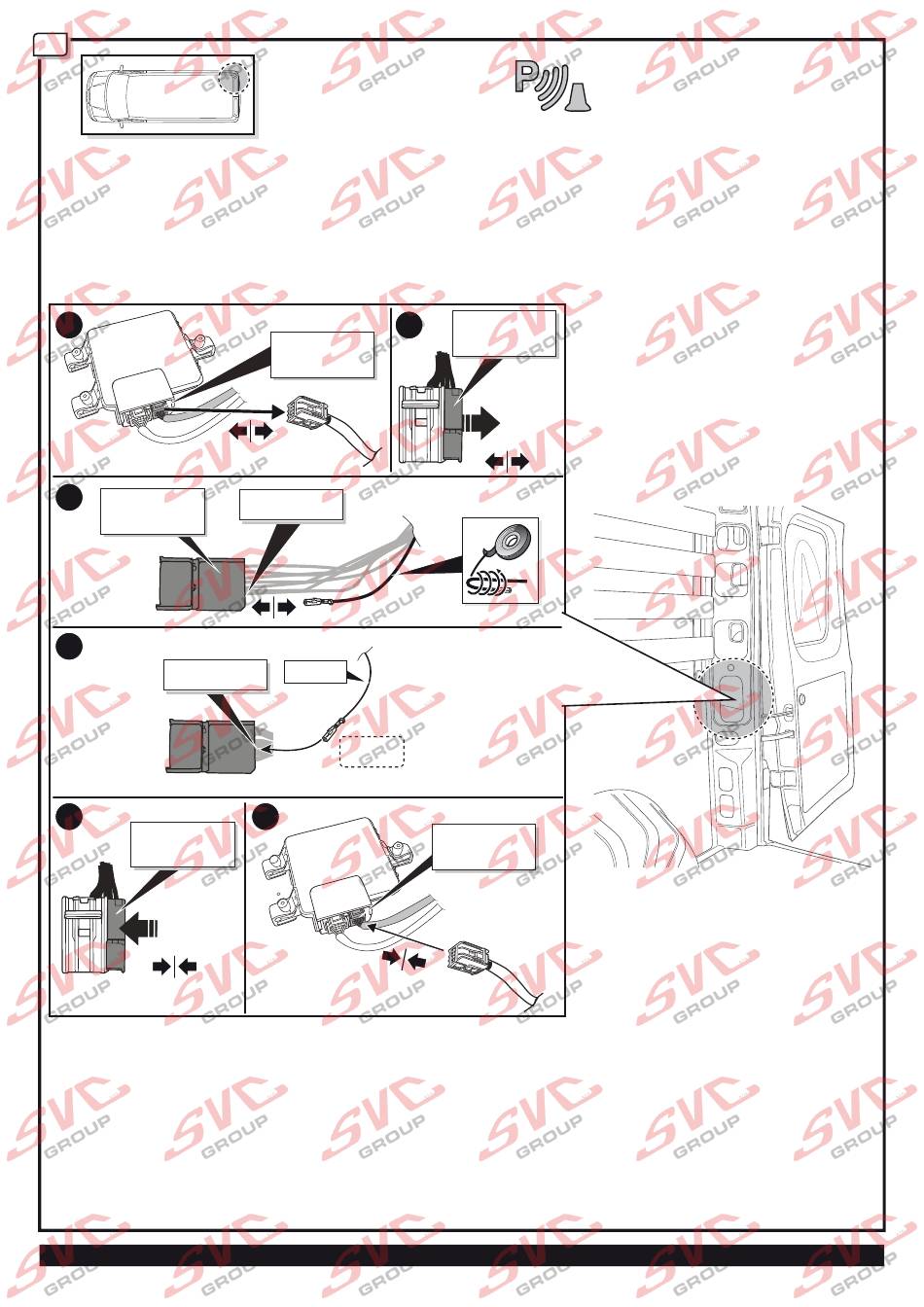 P

SVC GROUP