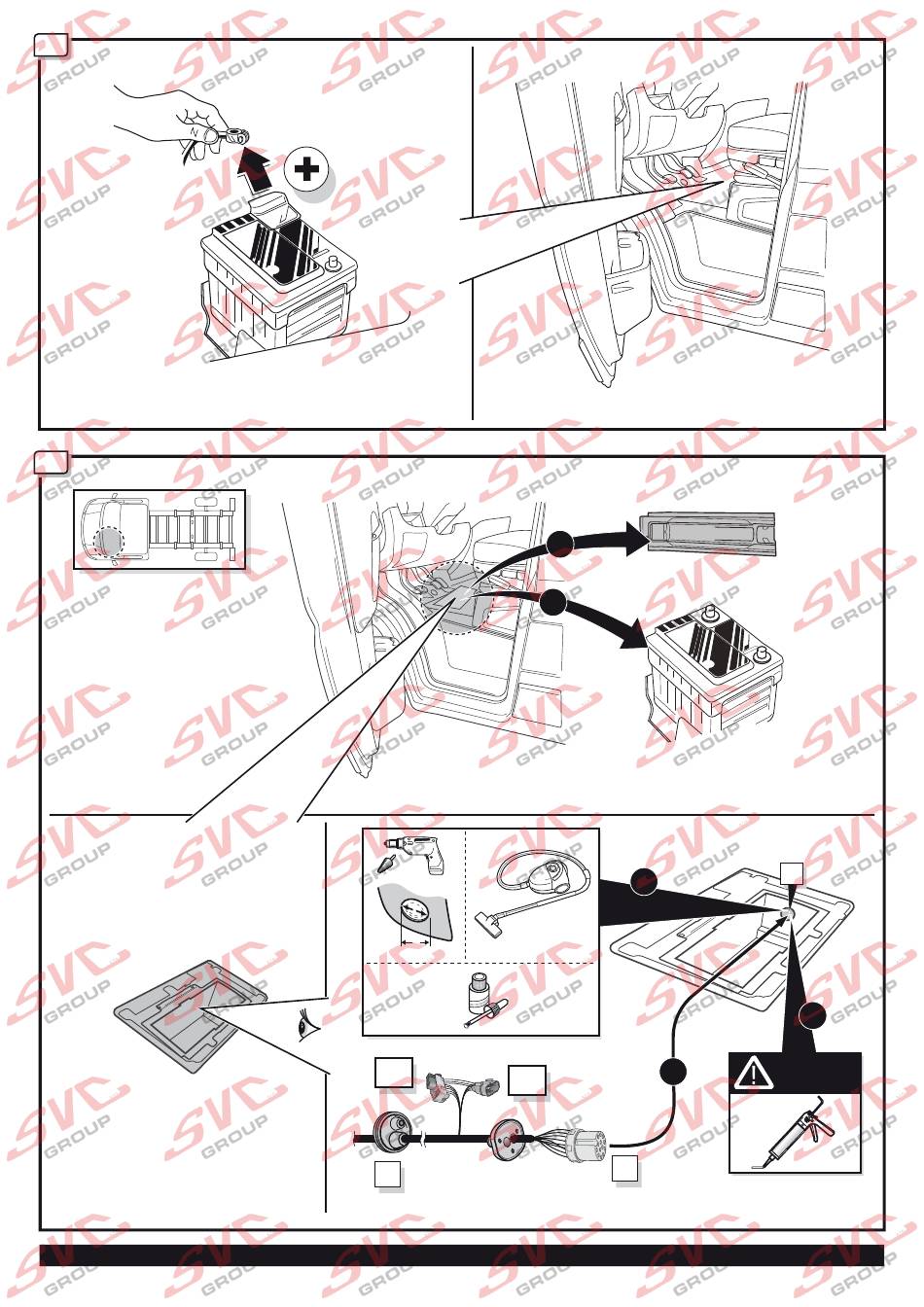 SVC GROUP