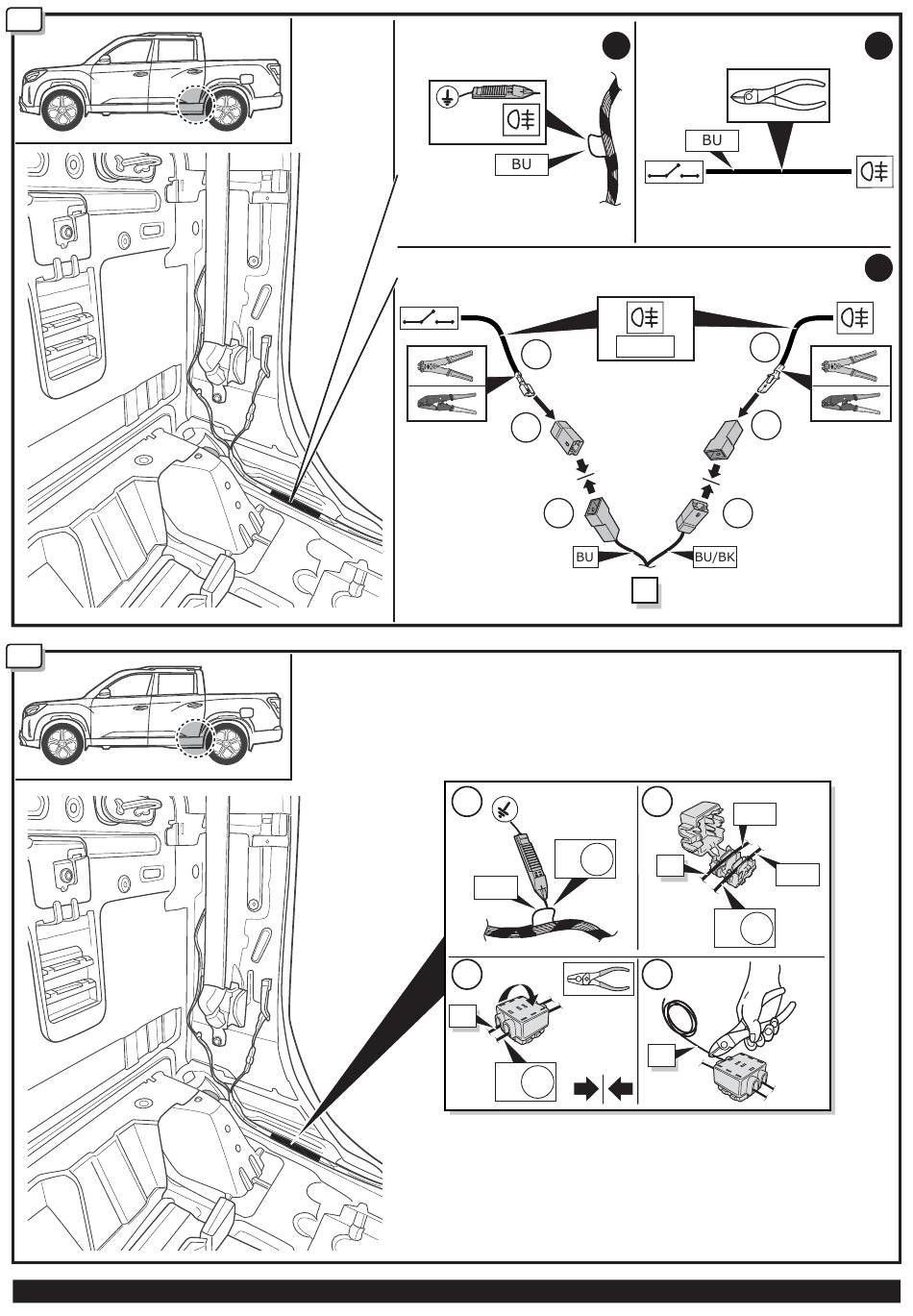 BU

BU

BU

BU/BK