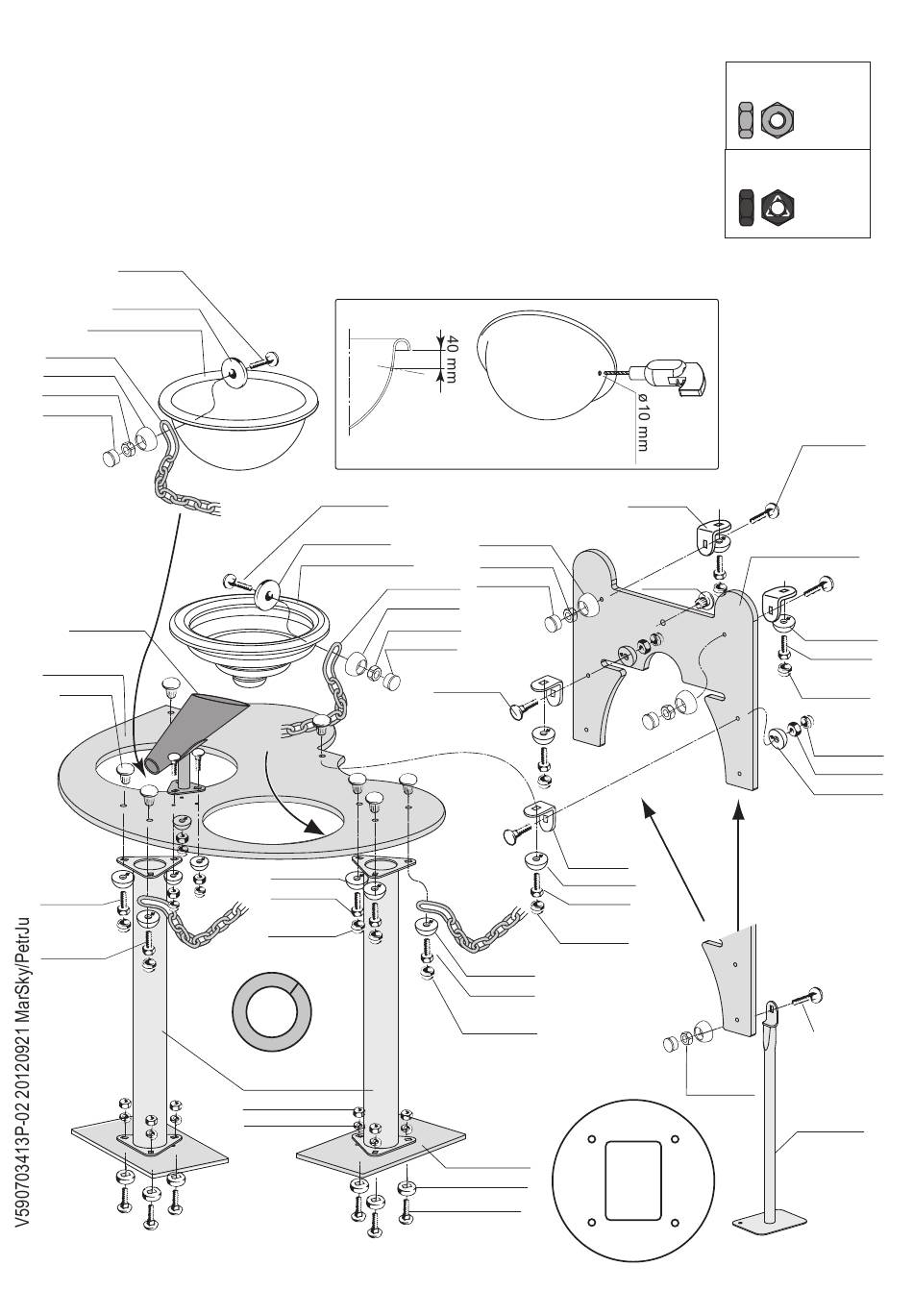 40 mm

ø10 mm

V590703413P-02 20120921 MarSky/PetrJu