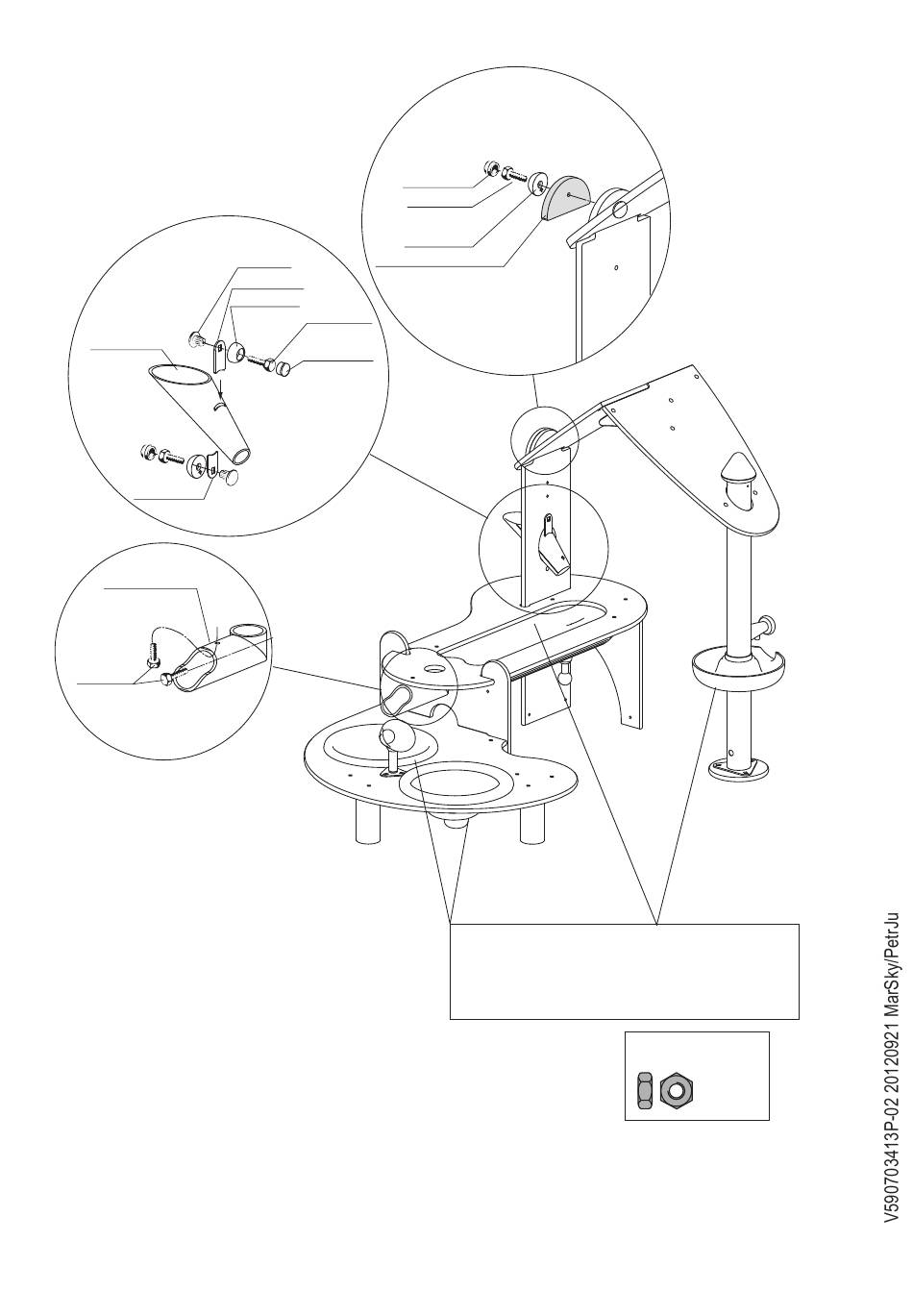 V590703413P-02 20120921 MarSky/PetrJu