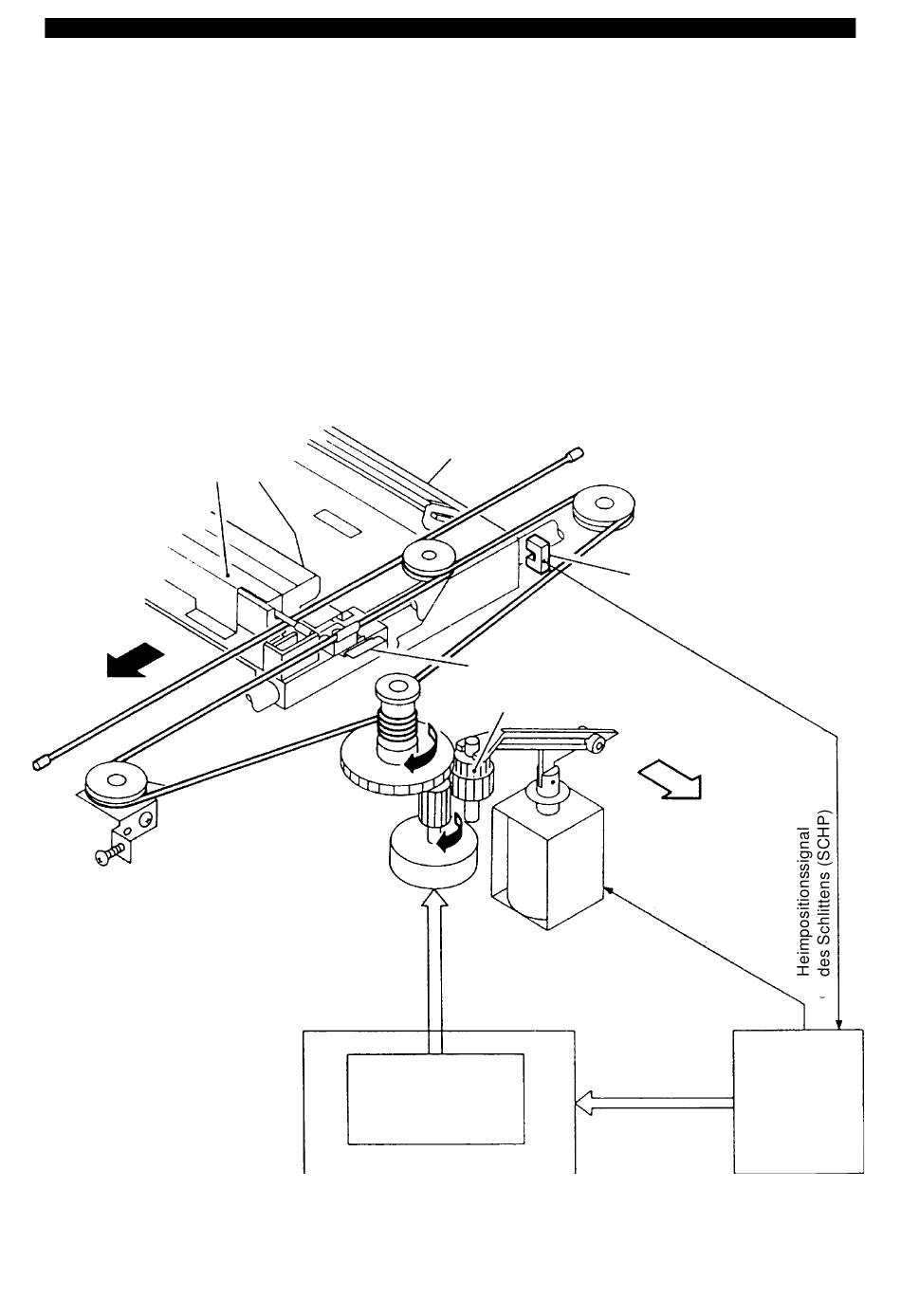 Heimpositionssignal des Schlittens (SCHP)